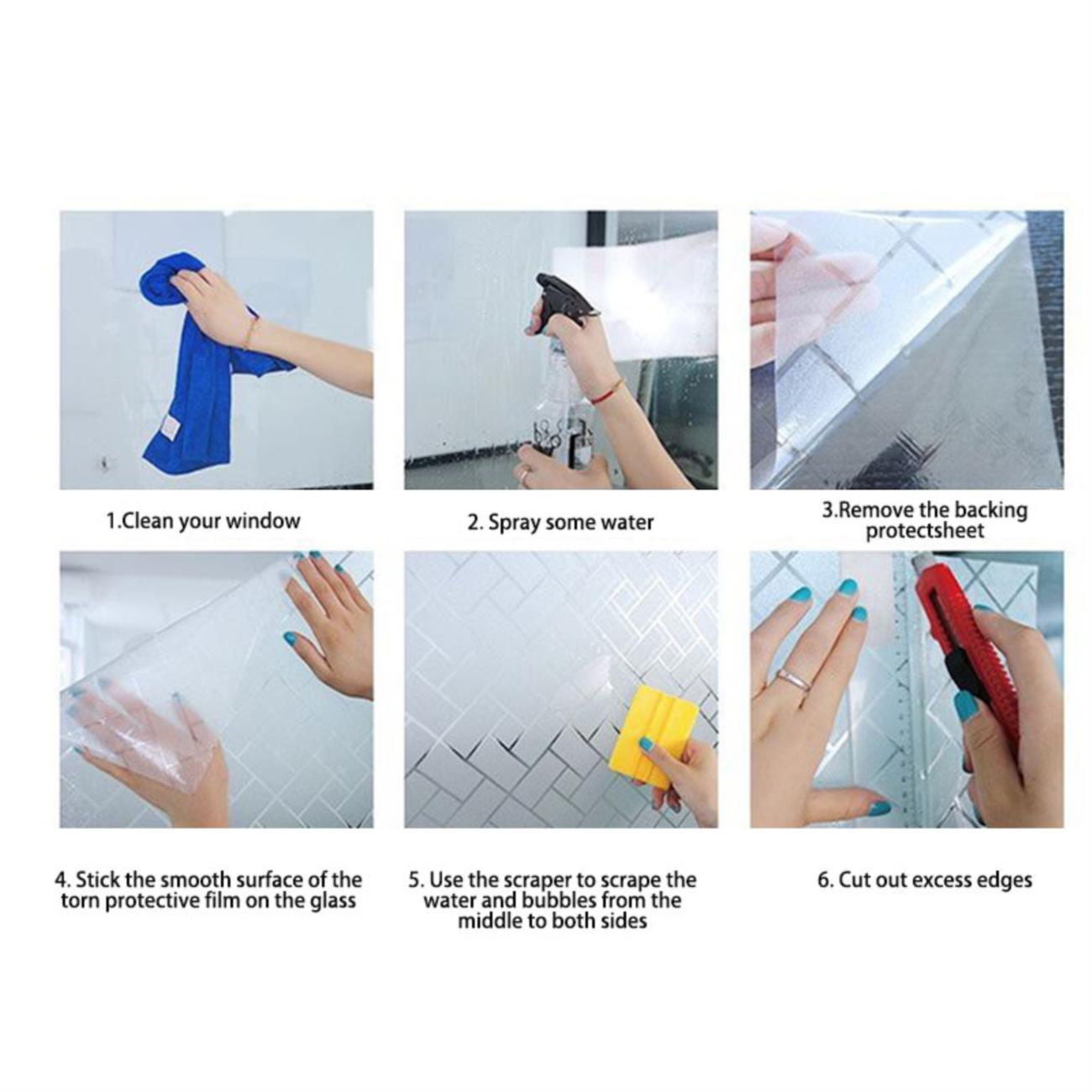 1.Clean your window

2. Spray some water

3.Remove the backing protectsheet

4. Stick the smooth surface of the torn protective film on the glass

5. Use the scraper to scrape the water and bubbles from the middle to both sides

6. Cut out excess edges