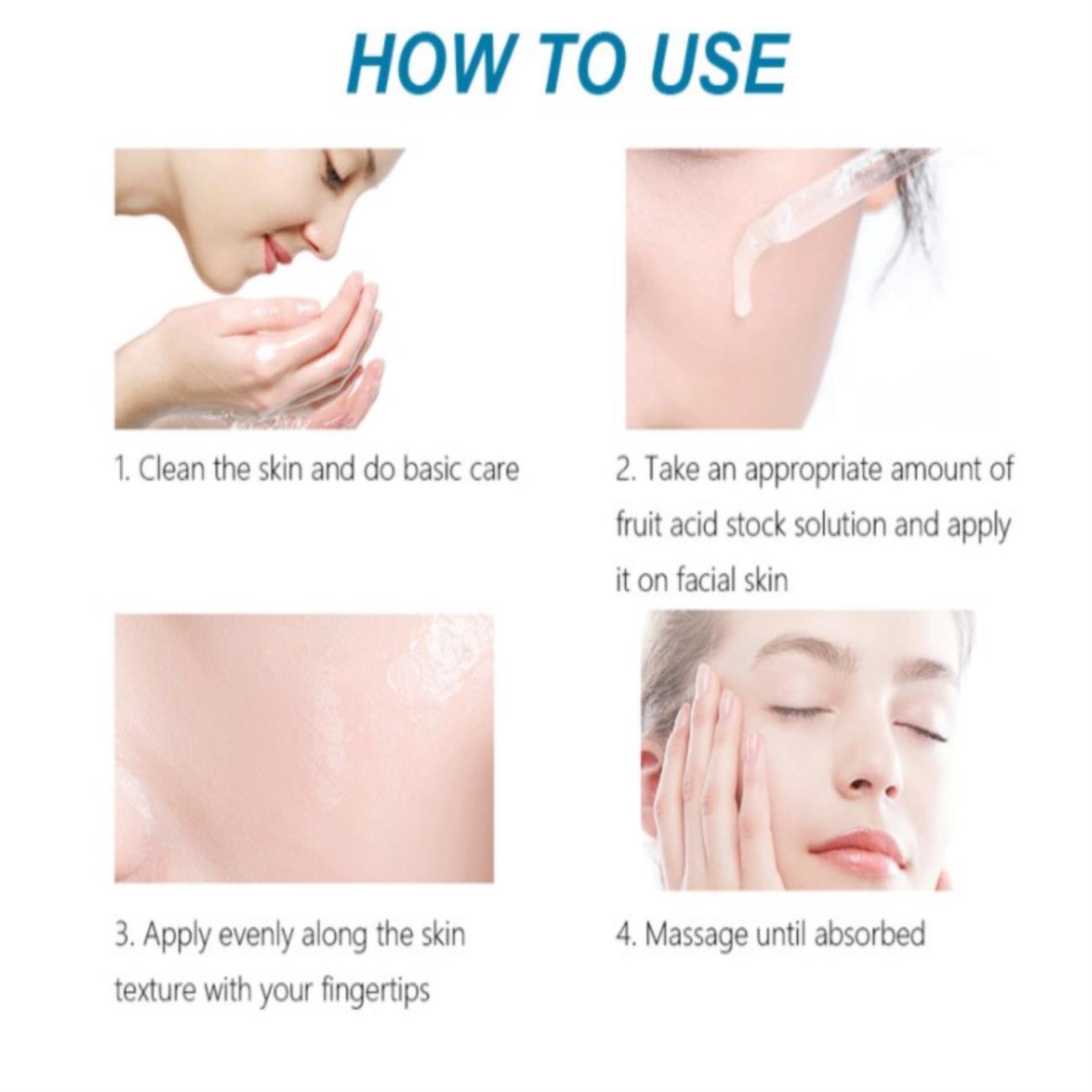 HOW TO USE

1. Clean the skin and do basic care

2. Take an appropriate amount of fruit acid stock solution and apply it on facial skin

3. Apply evenly along the skin texture with your fingertips

4. Massage until absorbed