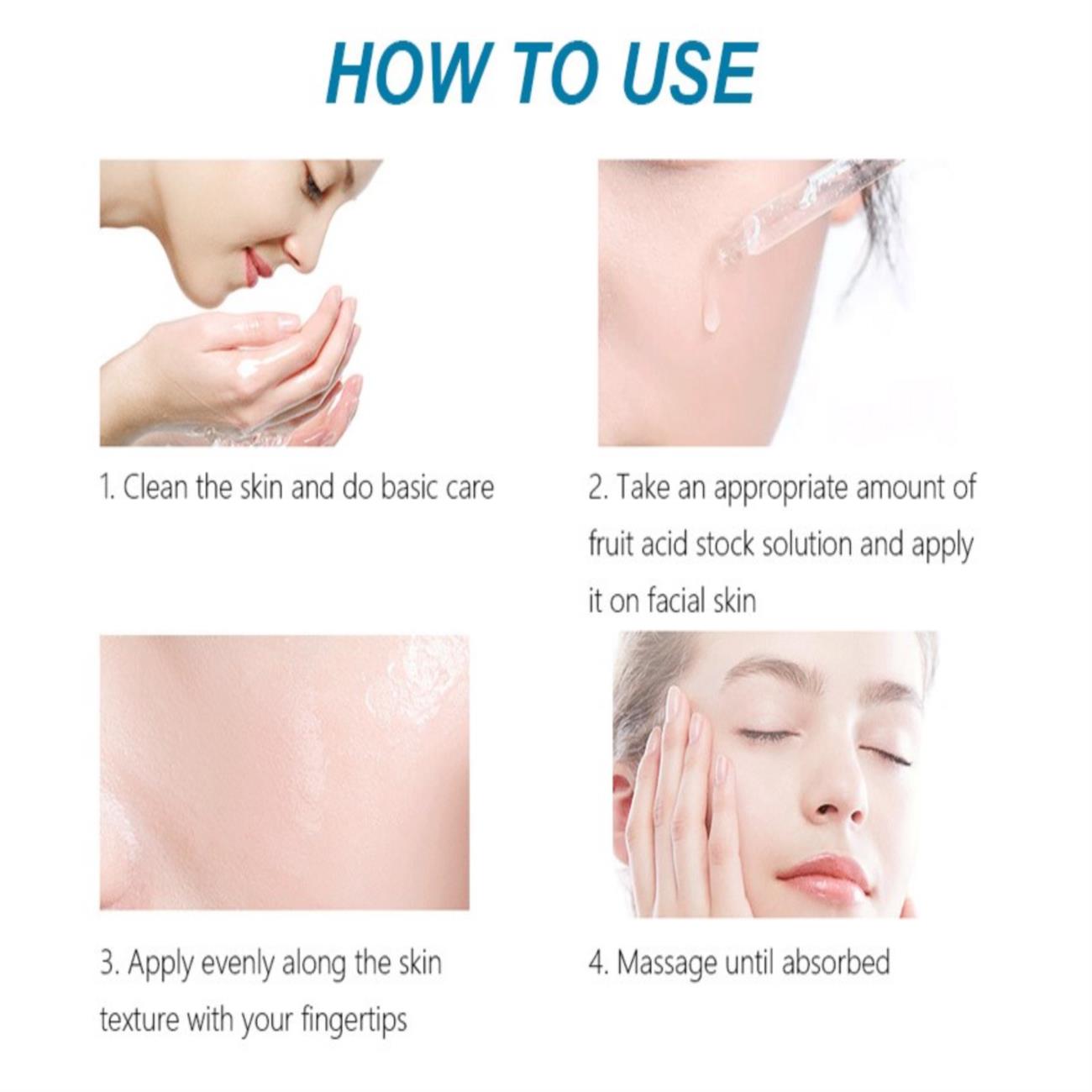 HOW TO USE

1. Clean the skin and do basic care

2. Take an appropriate amount of fruit acid stock solution and apply it on facial skin

3. Apply evenly along the skin texture with your fingertips

4. Massage until absorbed