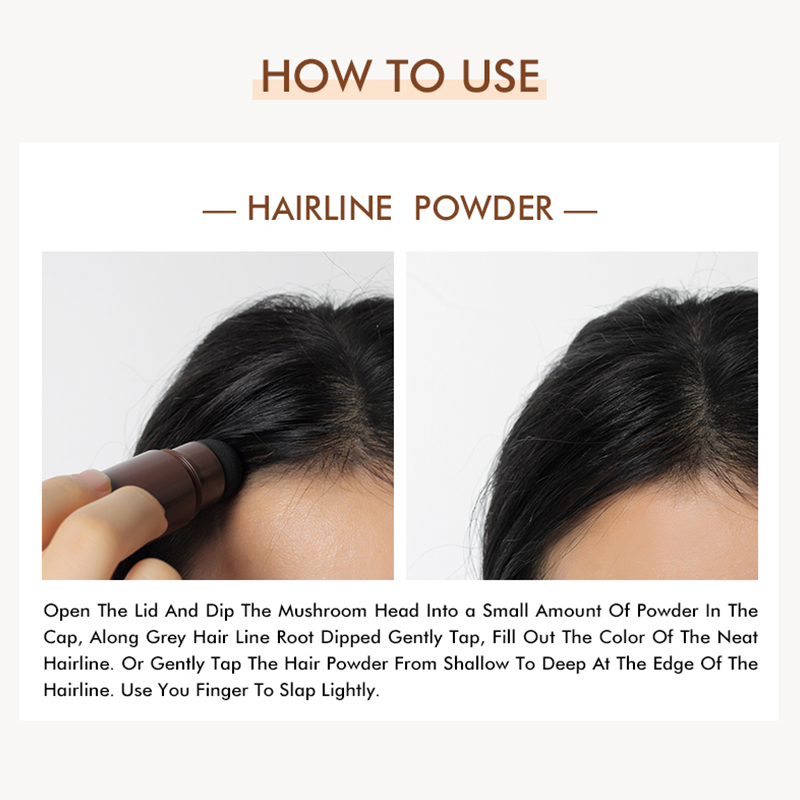 HOW TO USE

— HAIRLINE POWDER —

Open The Lid And Dip The Mushroom Head Into a Small Amount Of Powder In The Cap, Along Grey Hair Line Root Dipped Gently Tap, Fill Out The Color Of The Neat Hairline. Or Gently Tap The Hair Powder From Shallow To Deep At The Edge Of The Hairline. Use You Finger To Slap Lightly.