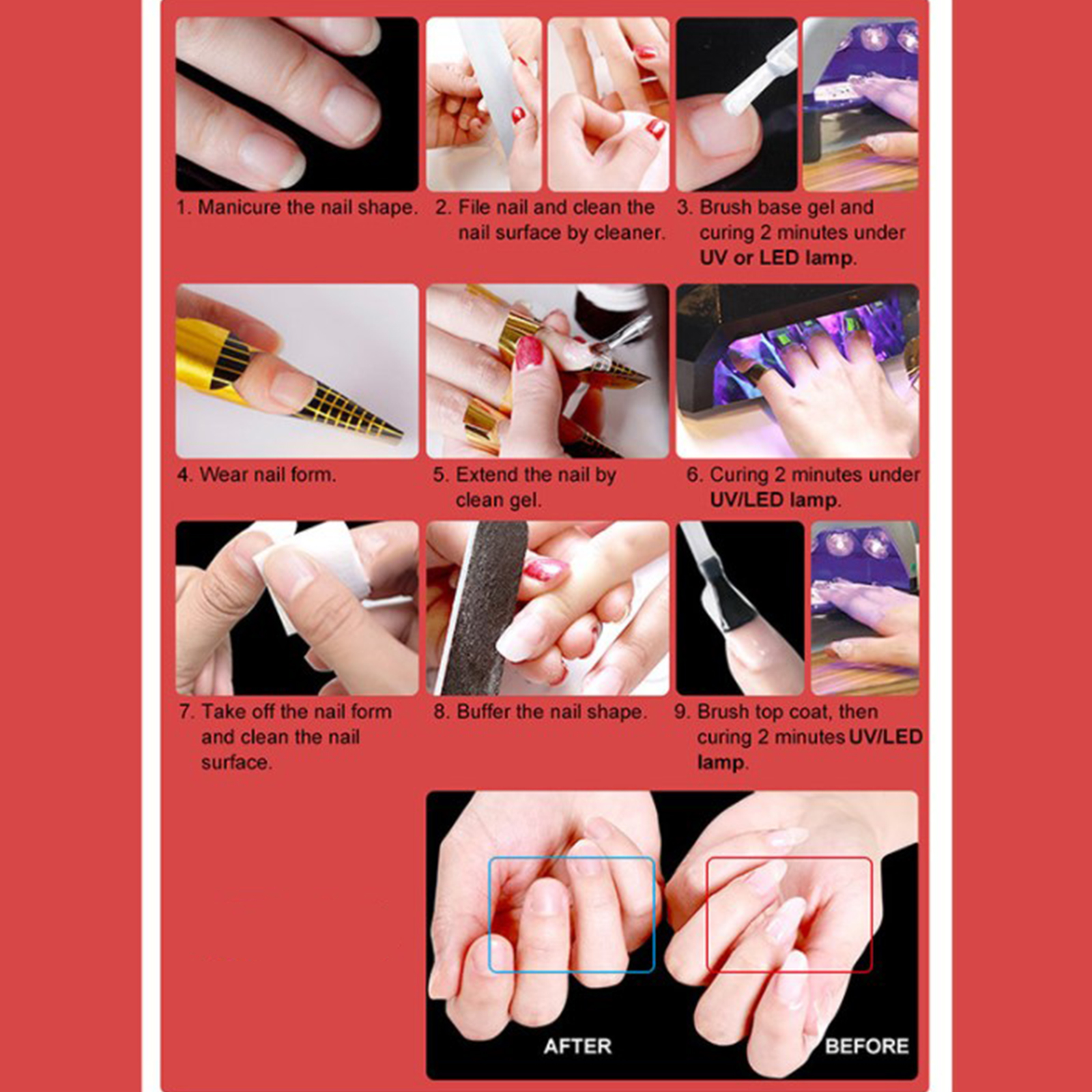 1. Manicure the nail shape.

2. File nail and clean the nail surface by cleaner.

3. Brush base gel and curing 2 minutes under UV or LED lamp.

4. Wear nail form.

5. Extend the nail by clean gel.

6. Curing 2 minutes under UV/LED lamp.

7. Take off the nail form and clean the nail surface.

8. Buffer the nail shape.

9. Brush top coat, then curing 2 minutes UV/LED lamp.

AFTER

BEFORE