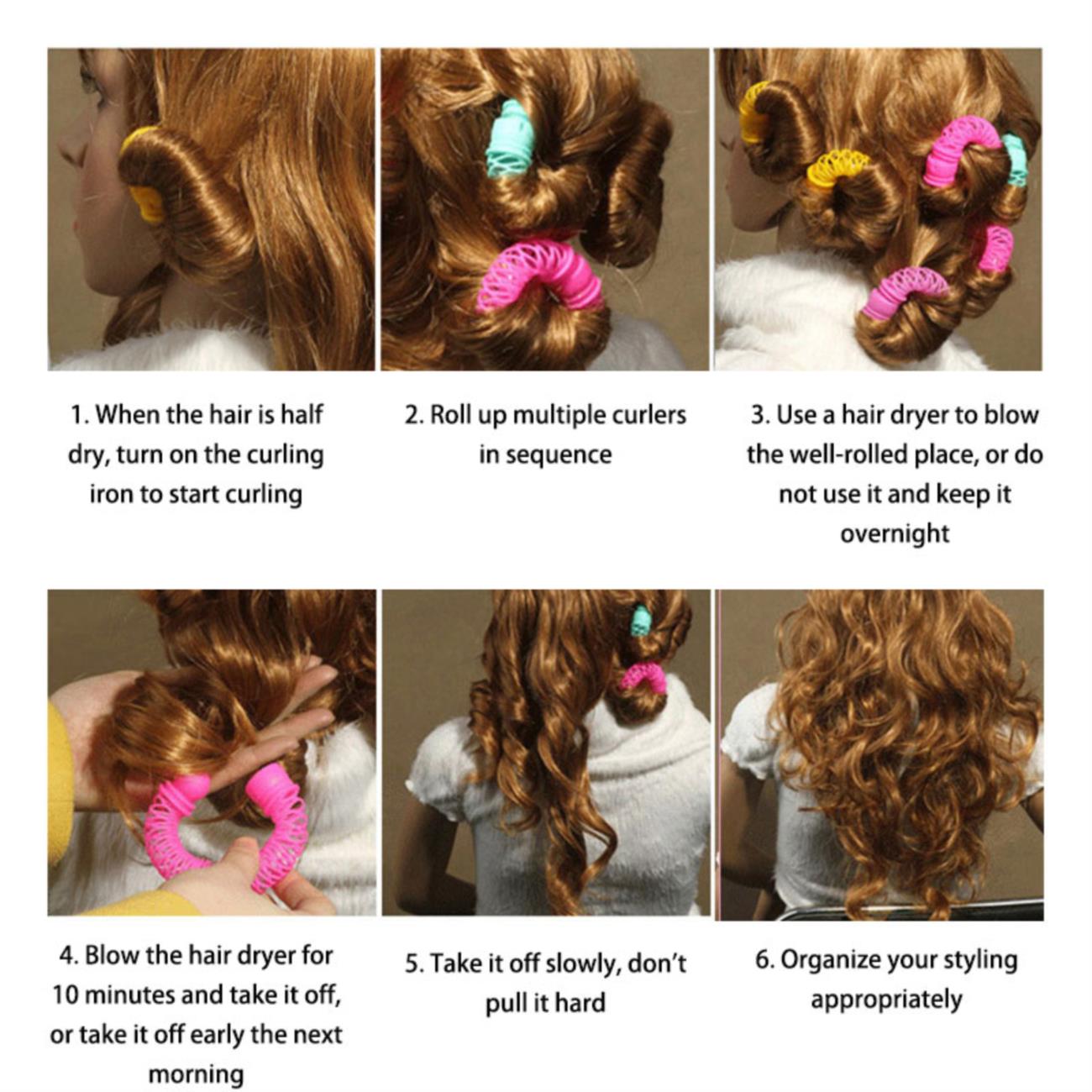 1. When the hair is half dry, turn on the curling iron to start curling

2. Roll up multiple curlers in sequence

3. Use a hair dryer to blow the well-rolled place, or do not use it and keep it overnight

4. Blow the hair dryer for 10 minutes and take it off, or take it off early the next morning

5. Take it off slowly, don't pull it hard

6. Organize your styling appropriately