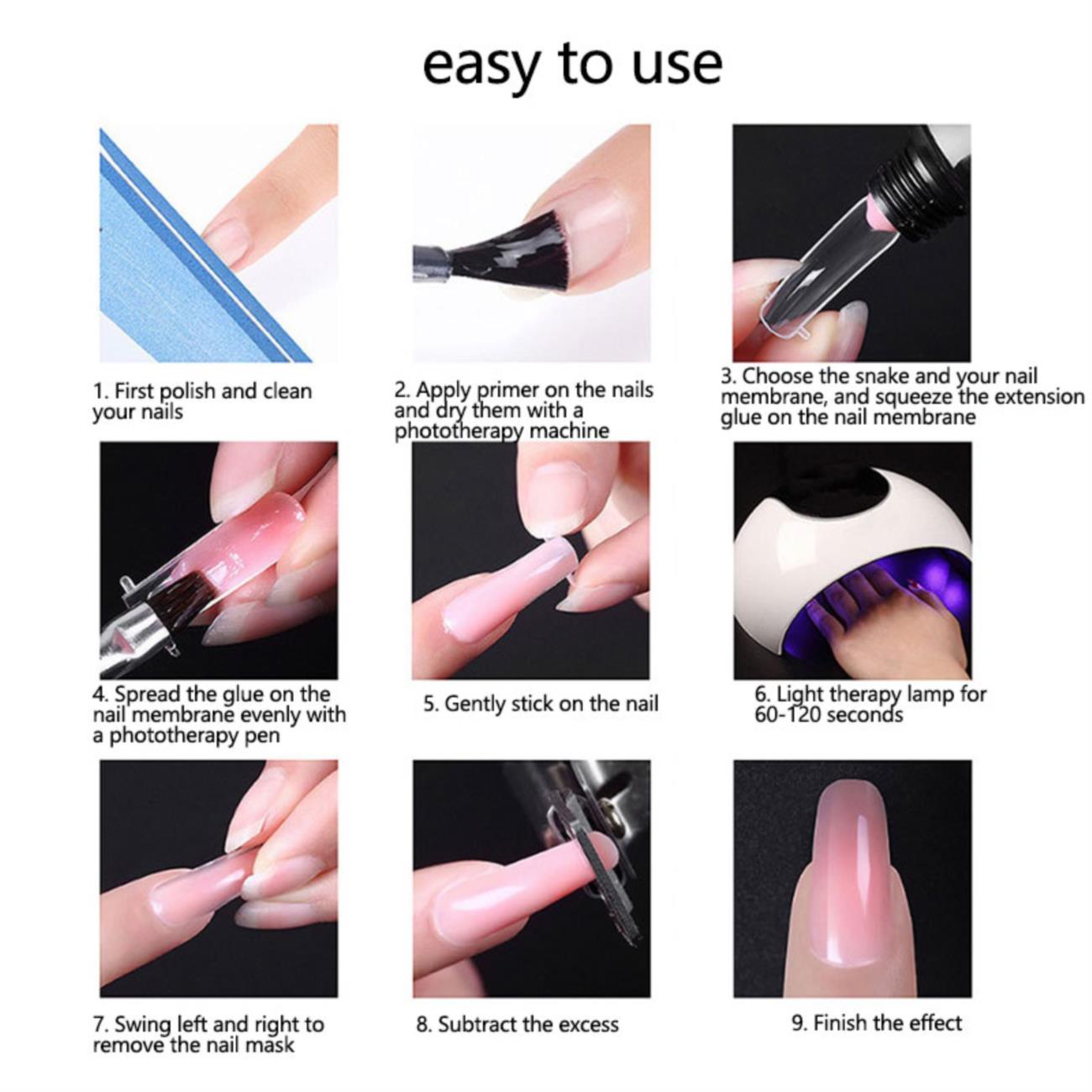 easy to use

1. First polish and clean your nails

2. Apply primer on the nails and dry them with a phototherapy machine

3. Choose the snake and your nail membrane, and squeeze the extension glue on the nail membrane

4. Spread the glue on the nail membrane evenly with a phototherapy pen

5. Gently stick on the nail

6. Light therapy lamp for 60-120 seconds

7. Swing left and right to remove the nail mask

8. Subtract the excess

9. Finish the effect