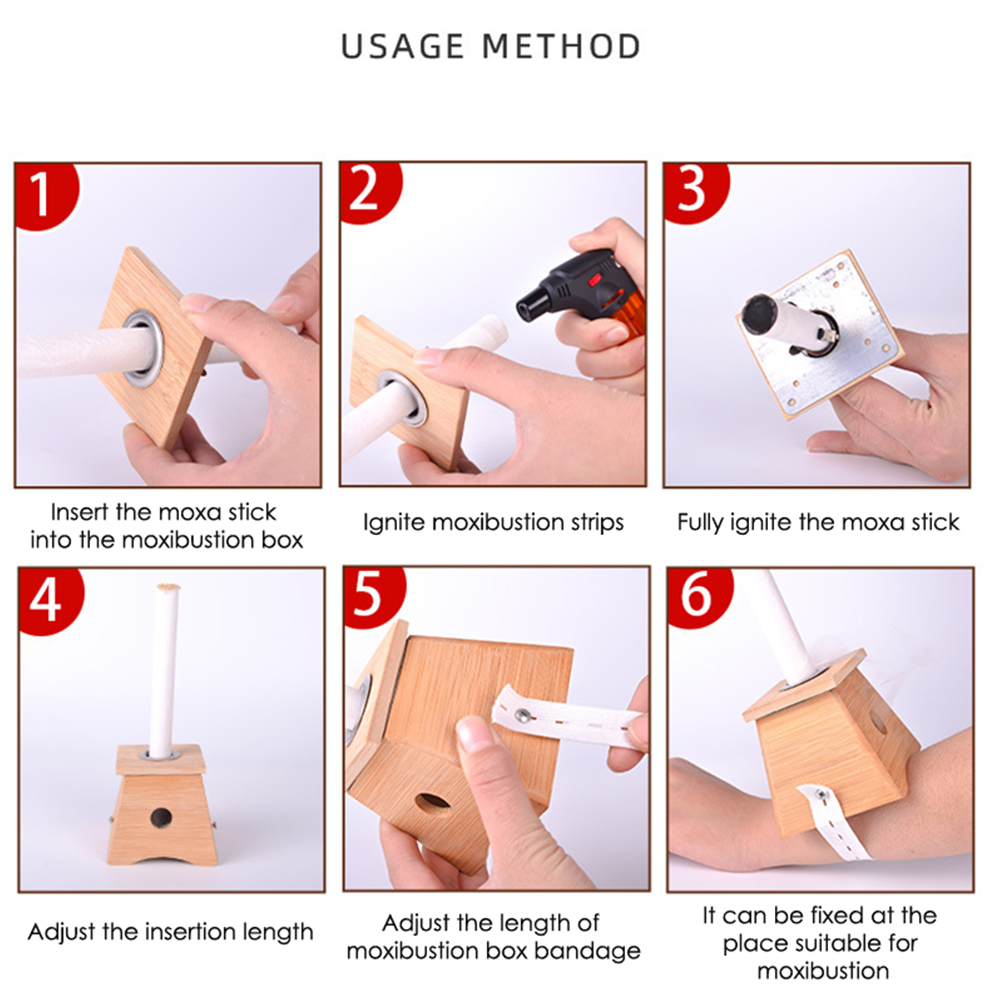 USAGE METHOD

1

Insert the moxa stick into the moxibustion box

2

Ignite moxibustion strips

3

Fully ignite the moxa stick

4

Adjust the insertion length

5

Adjust the length of moxibustion box bandage

6

It can be fixed at the place suitable for moxibustion