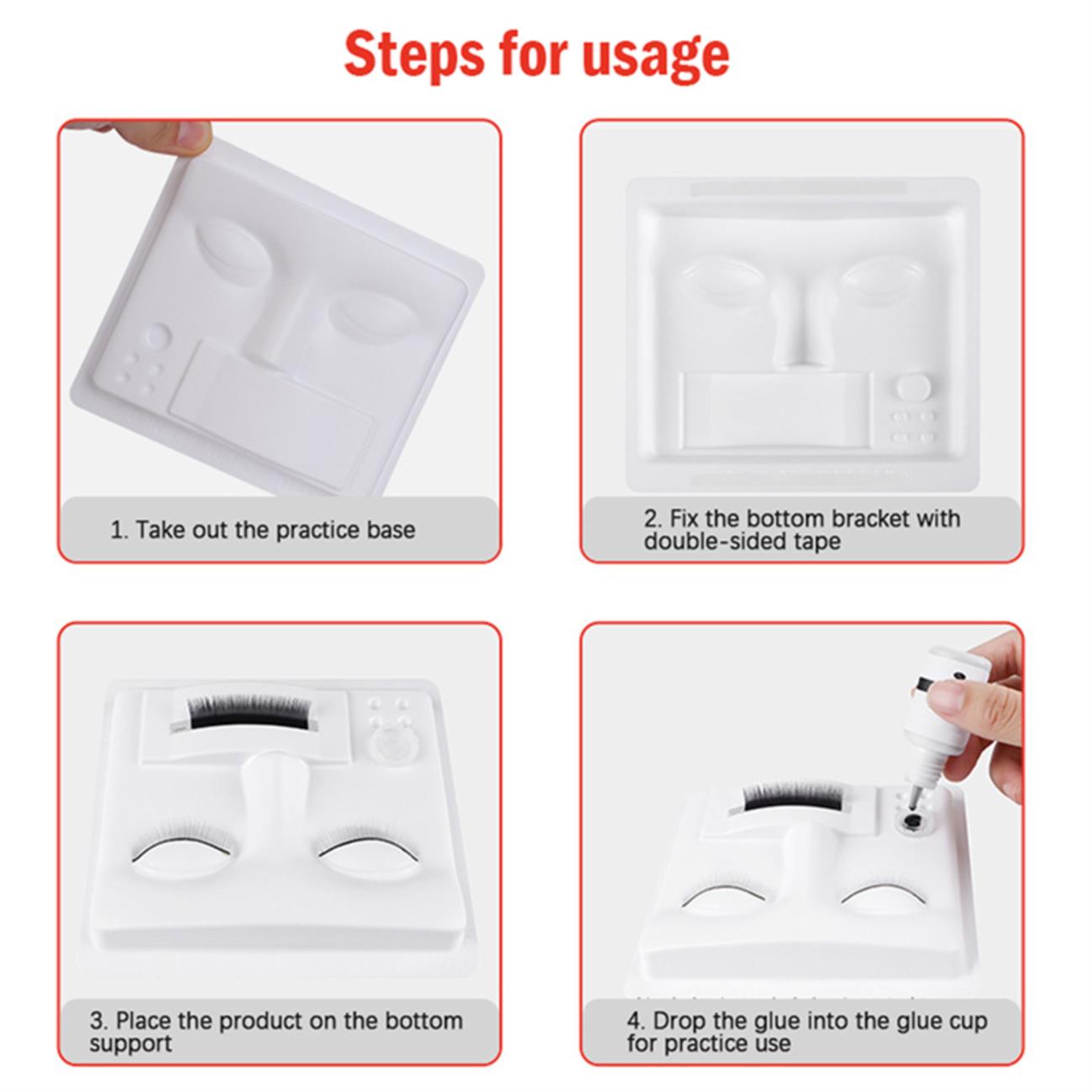 Steps for usage

1. Take out the practice base

2. Fix the bottom bracket with double-sided tape

3. Place the product on the bottom support

4. Drop the glue into the glue cup for practice use