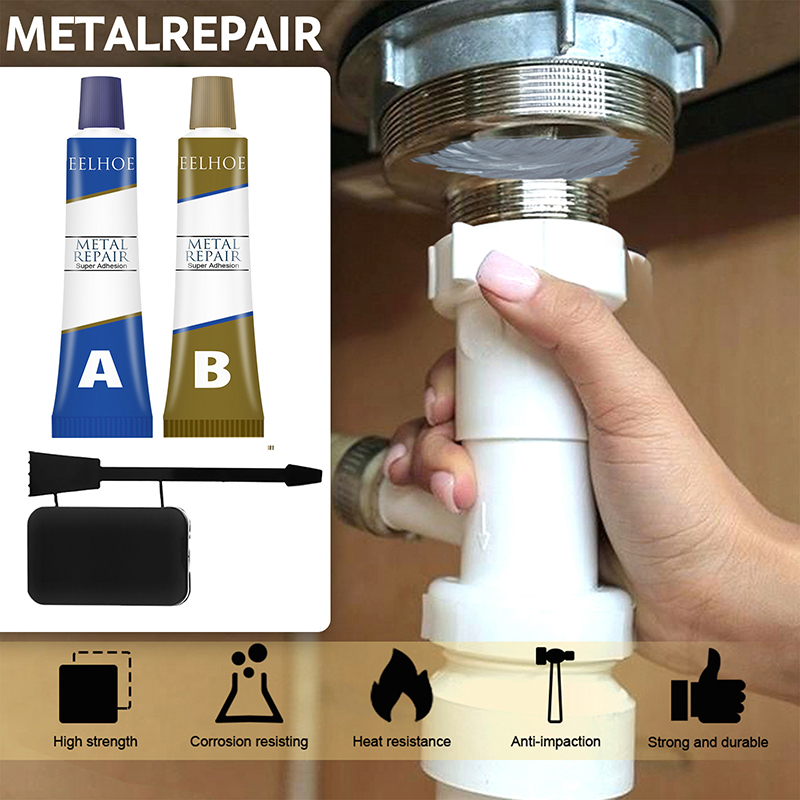 METALREPAIR

EELHOE
METAL REPAIR
Super Adhesion
A

EELHOE
METAL REPAIR
Super Adhesion
B

High strength
Corrosion resisting
Heat resistance
Anti-impaction
Strong and durable