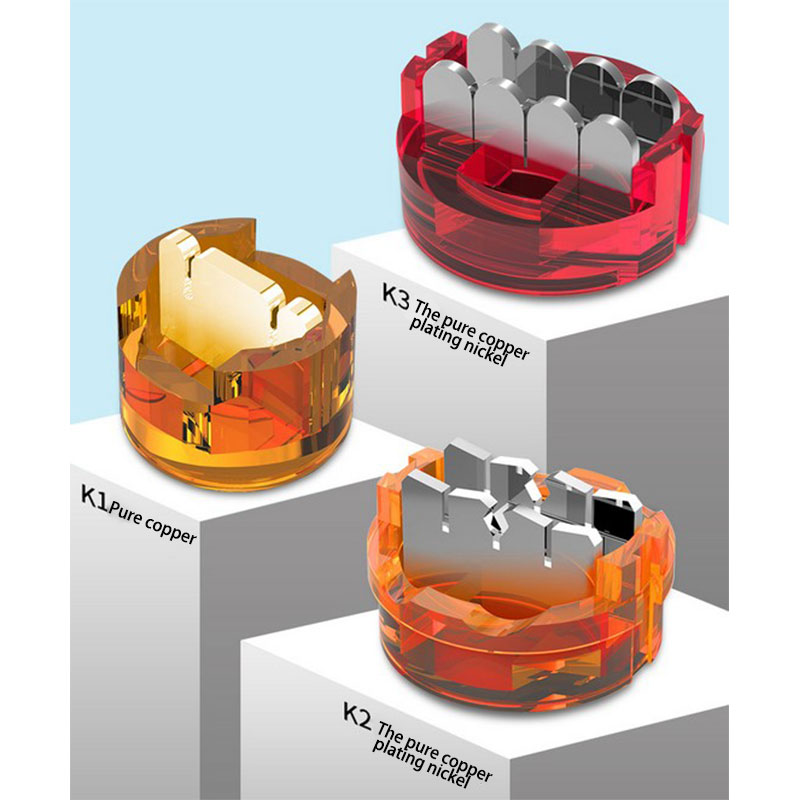 K3 The pure copper plating nickel

K1 Pure copper

K2 The pure copper plating nickel