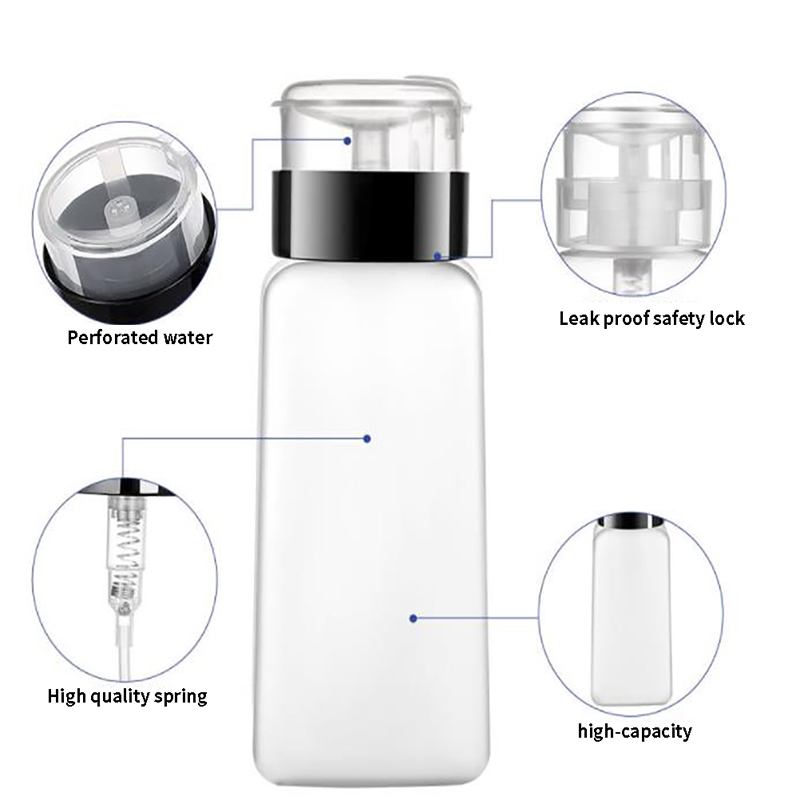 Perforated water

Leak proof safety lock

High quality spring

high-capacity