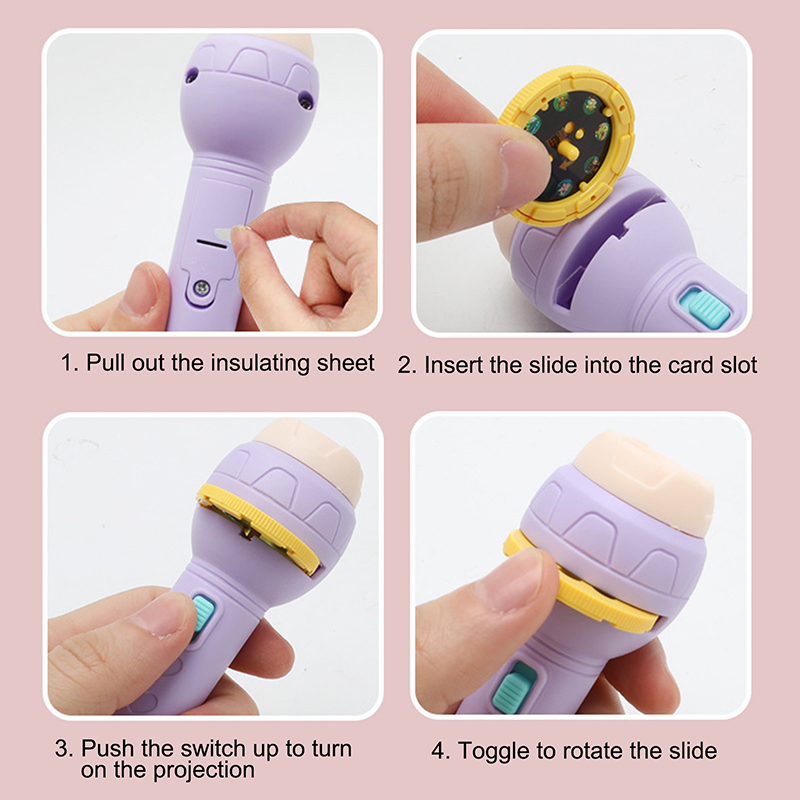 1. Pull out the insulating sheet

2. Insert the slide into the card slot

3. Push the switch up to turn on the projection

4. Toggle to rotate the slide