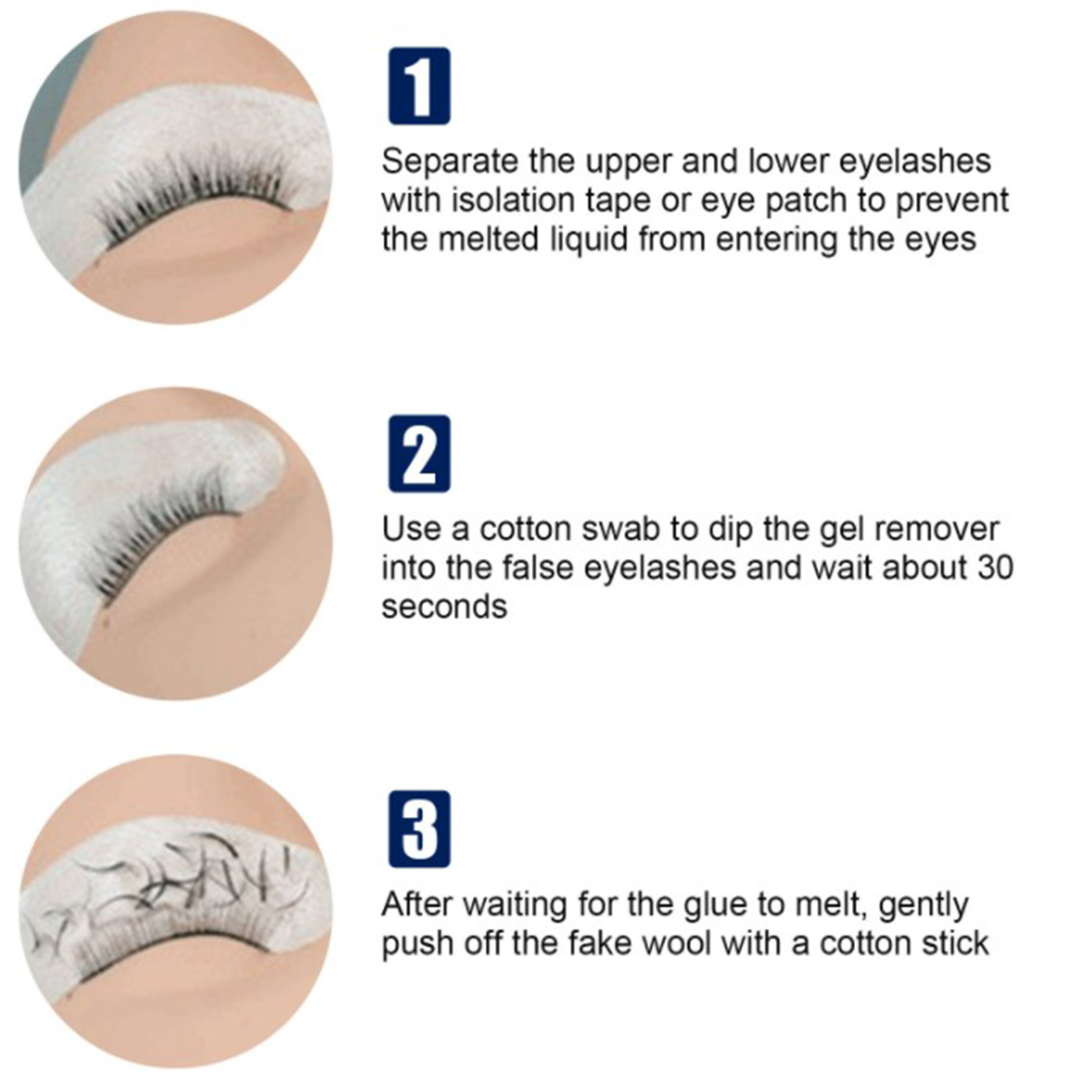 1

Separate the upper and lower eyelashes with isolation tape or eye patch to prevent the melted liquid from entering the eyes

2

Use a cotton swab to dip the gel remover into the false eyelashes and wait about 30 seconds

3

After waiting for the glue to melt, gently push off the fake wool with a cotton stick