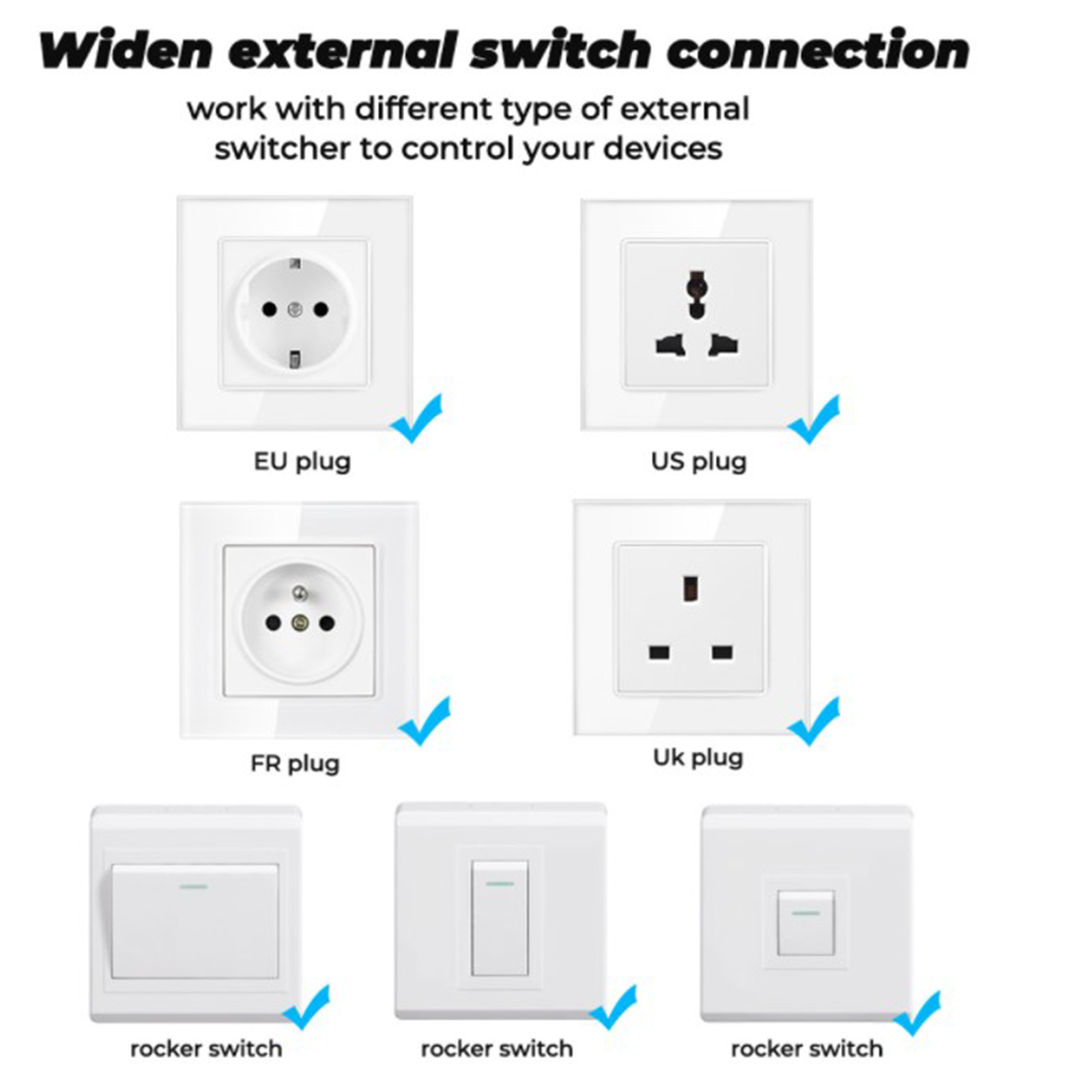 Widen external switch connection

work with different type of external switcher to control your devices

EU plug

US plug

FR plug

Uk plug

rocker switch

rocker switch

rocker switch