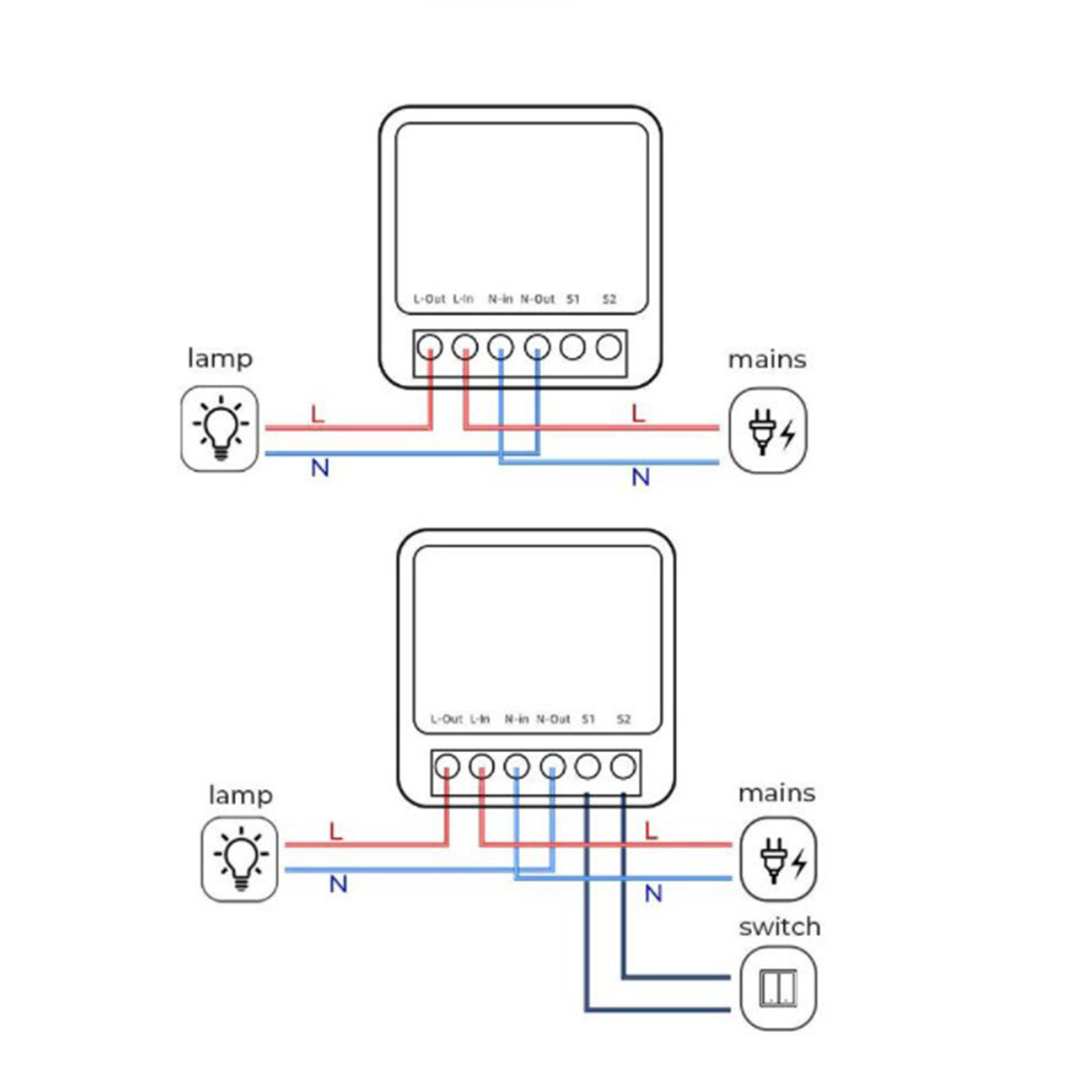 L-Out L-In N-in N-Out S1 S2

lamp

mains

L

L

N

N

L-Out L-In N-in N-Out S1 S2

lamp

mains

L

L

N

N

switch