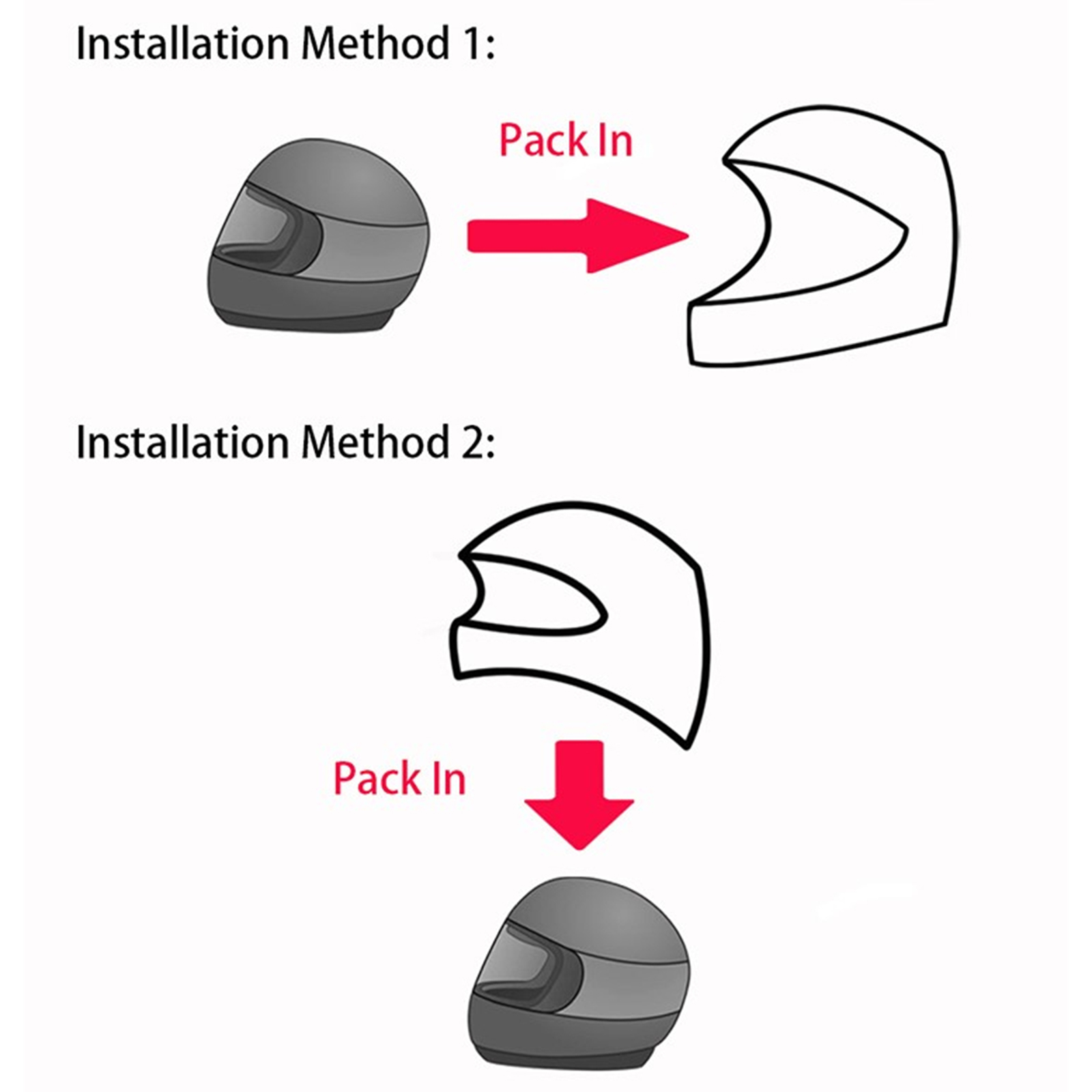 Installation Method 1:

Pack In

Installation Method 2:

Pack In