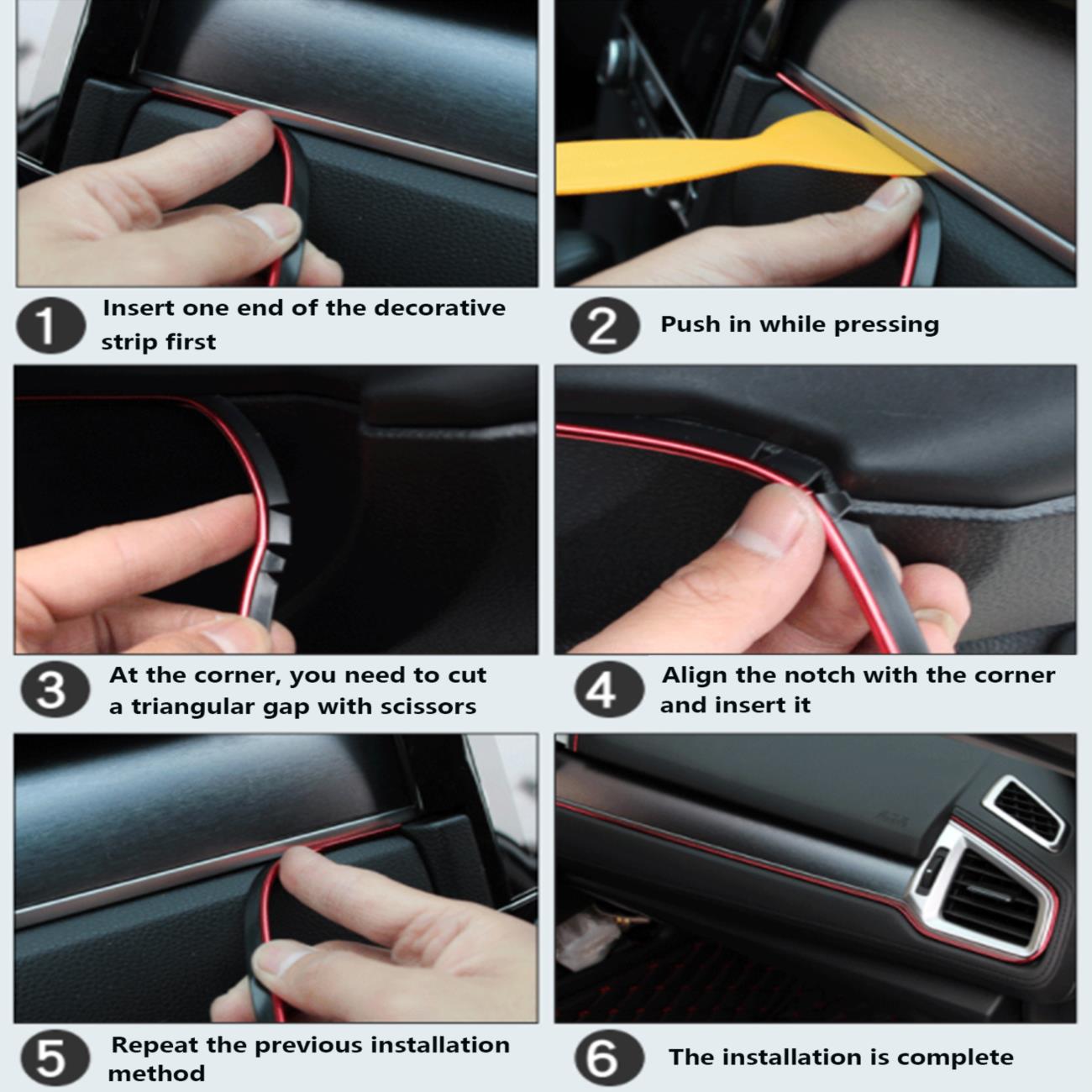 1 Insert one end of the decorative strip first

2 Push in while pressing

3 At the corner, you need to cut a triangular gap with scissors

4 Align the notch with the corner and insert it

5 Repeat the previous installation method

6 The installation is complete