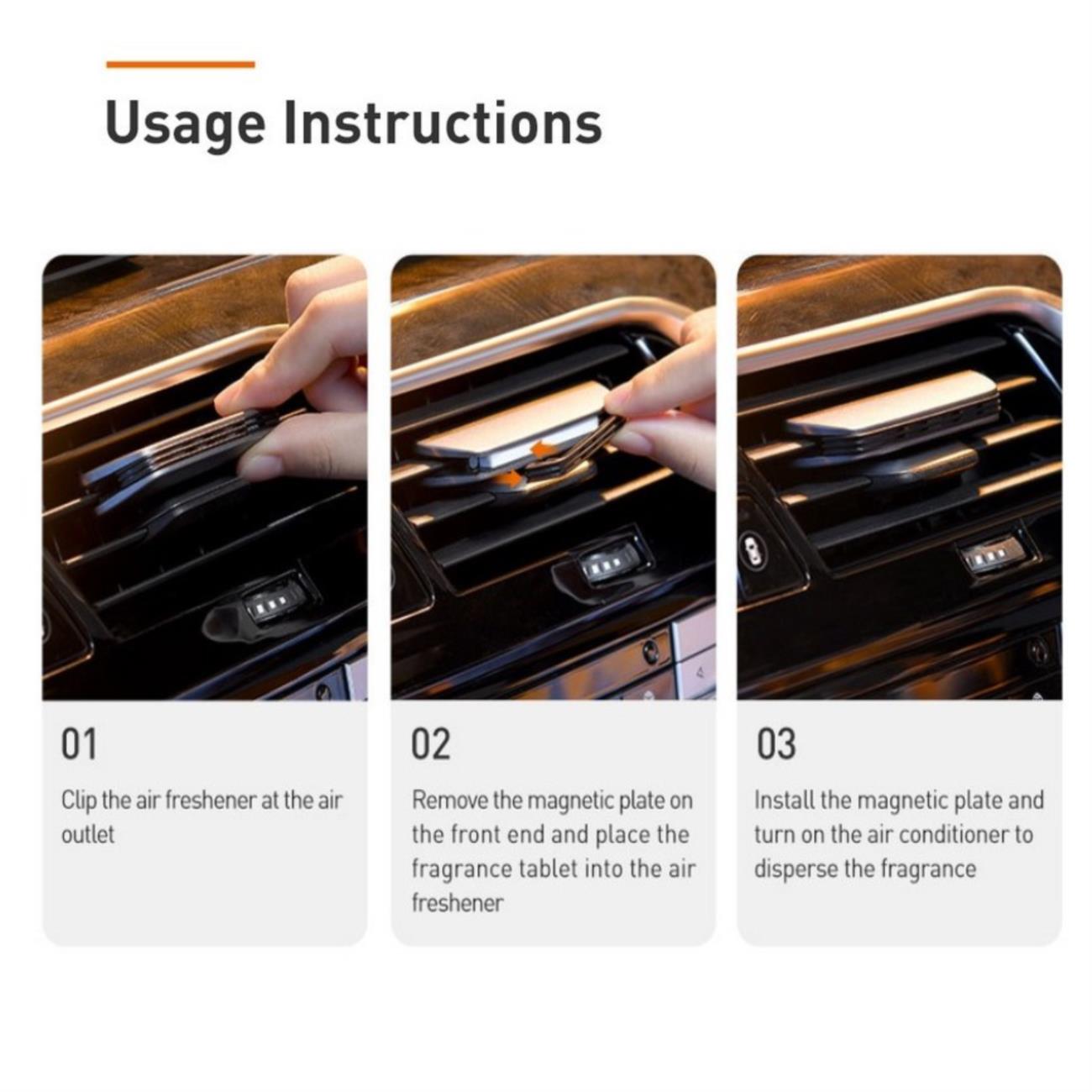 Usage Instructions

01

Clip the air freshener at the air outlet

02

Remove the magnetic plate on the front end and place the fragrance tablet into the air freshener

03

Install the magnetic plate and turn on the air conditioner to disperse the fragrance