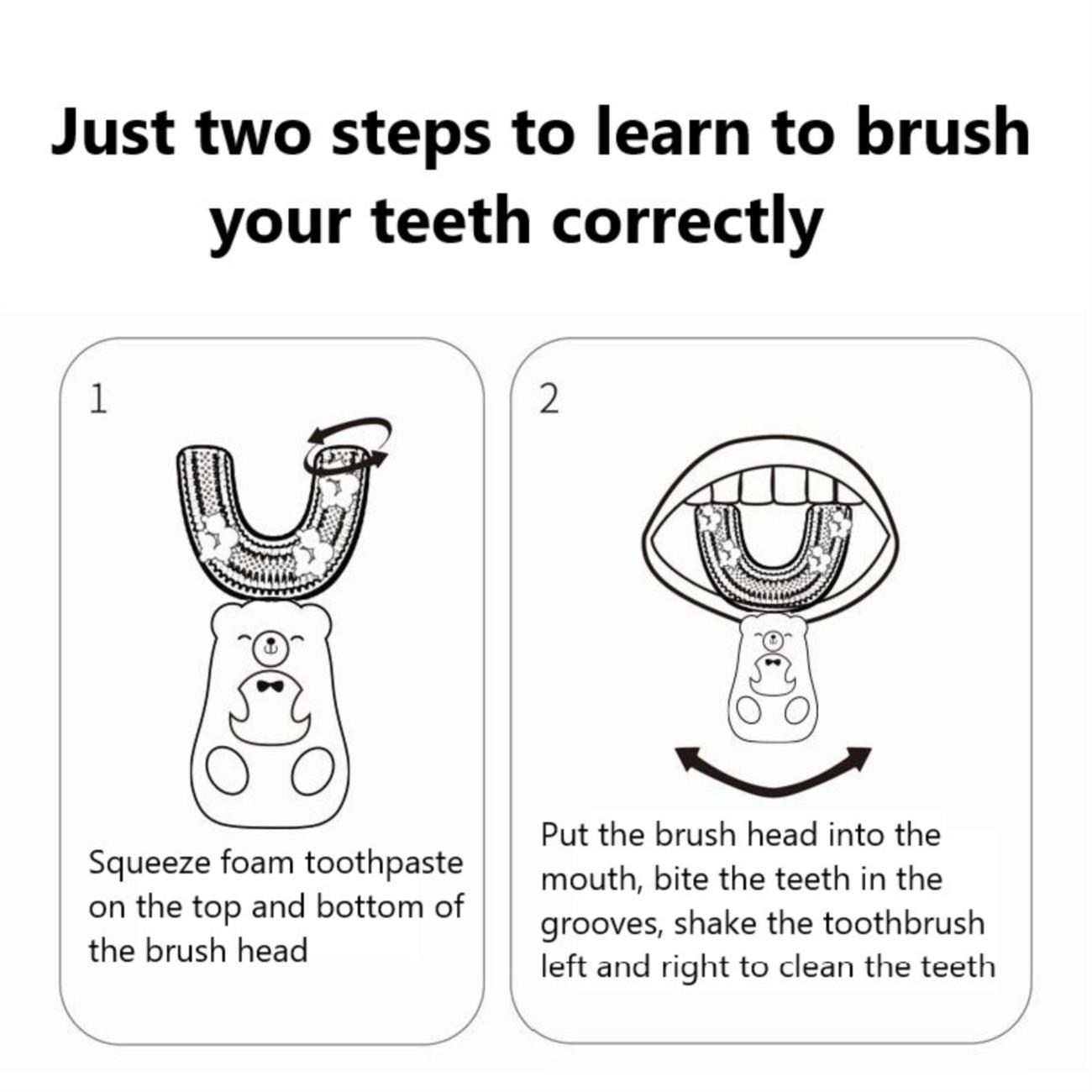 Just two steps to learn to brush your teeth correctly

1

Squeeze foam toothpaste on the top and bottom of the brush head

2

Put the brush head into the mouth, bite the teeth in the grooves, shake the toothbrush left and right to clean the teeth