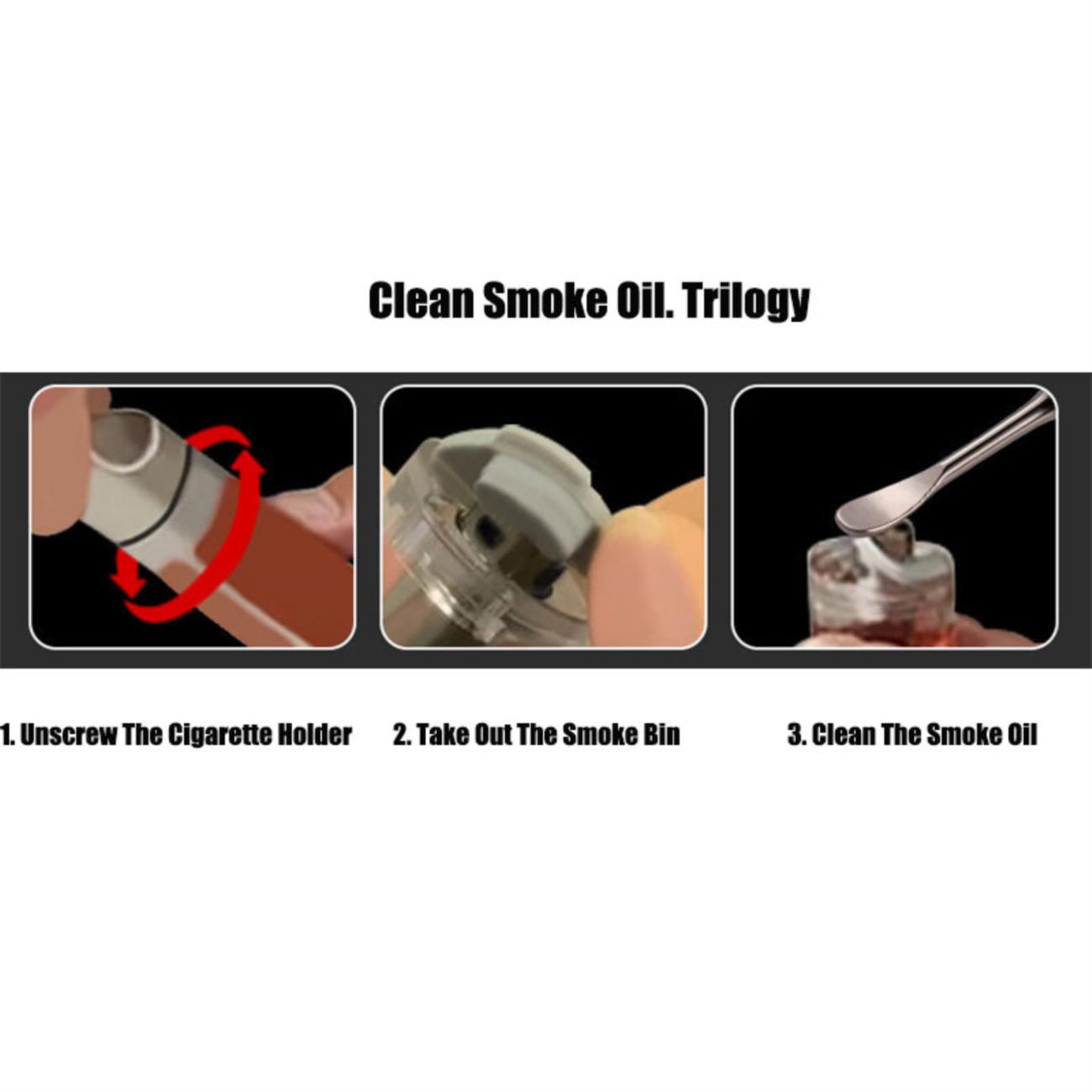 Clean Smoke Oil. Trilogy

1. Unscrew The Cigarette Holder

2. Take Out The Smoke Bin

3. Clean The Smoke Oil