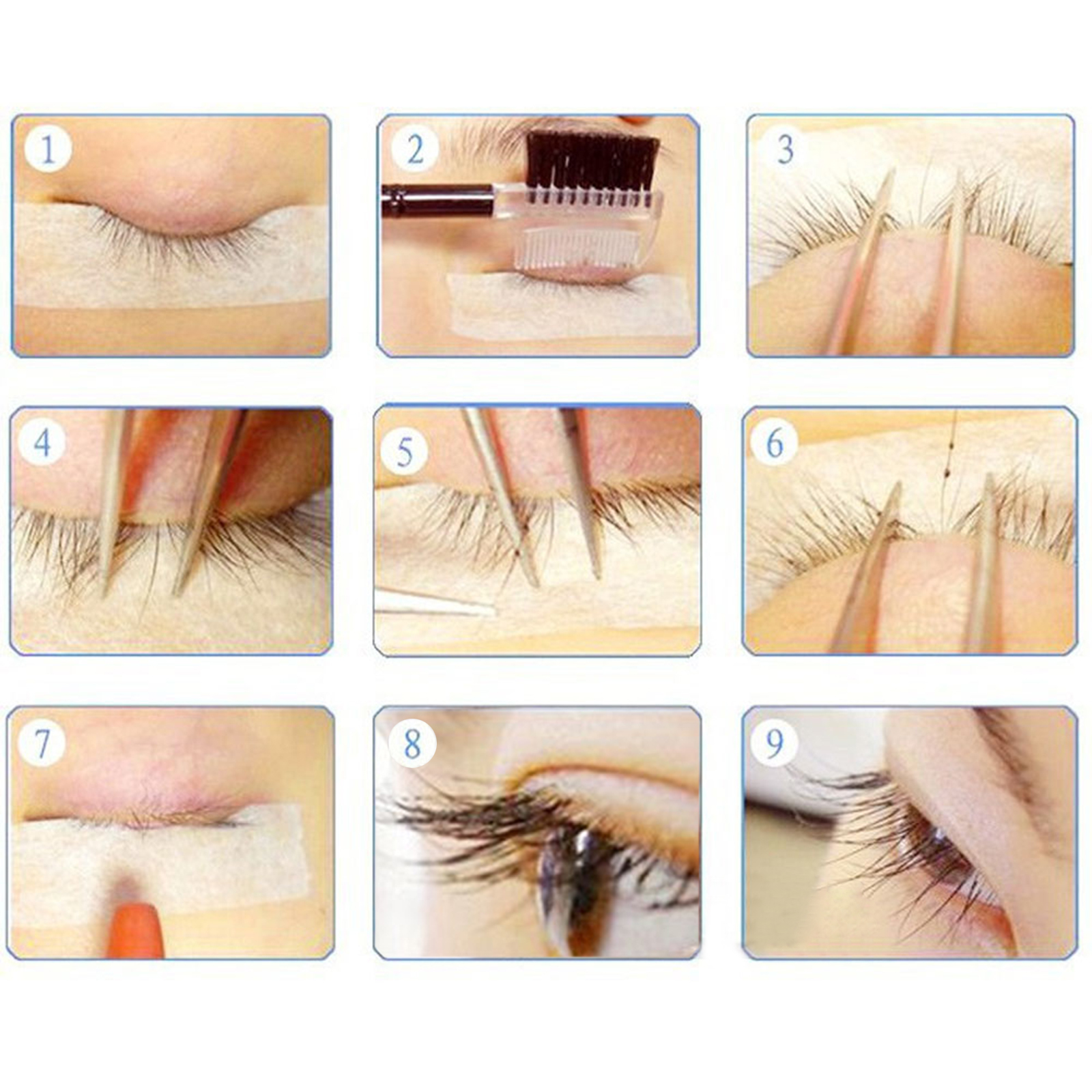 1

2

3

4

5

6

7

8

9