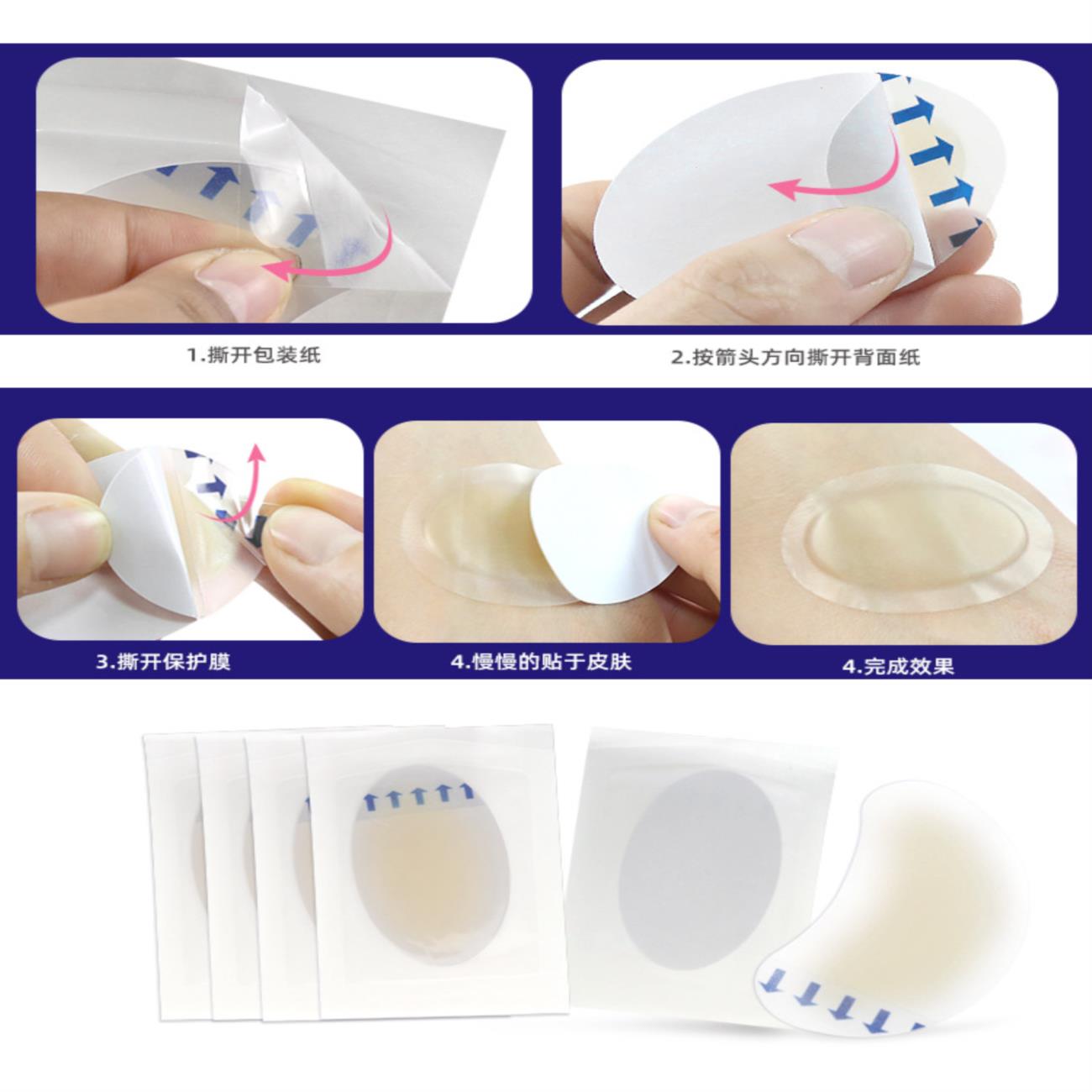 1.撕开包装纸

2.按箭头方向撕开背面纸

3.撕开保护膜

4.慢慢的贴于皮肤

4.完成效果