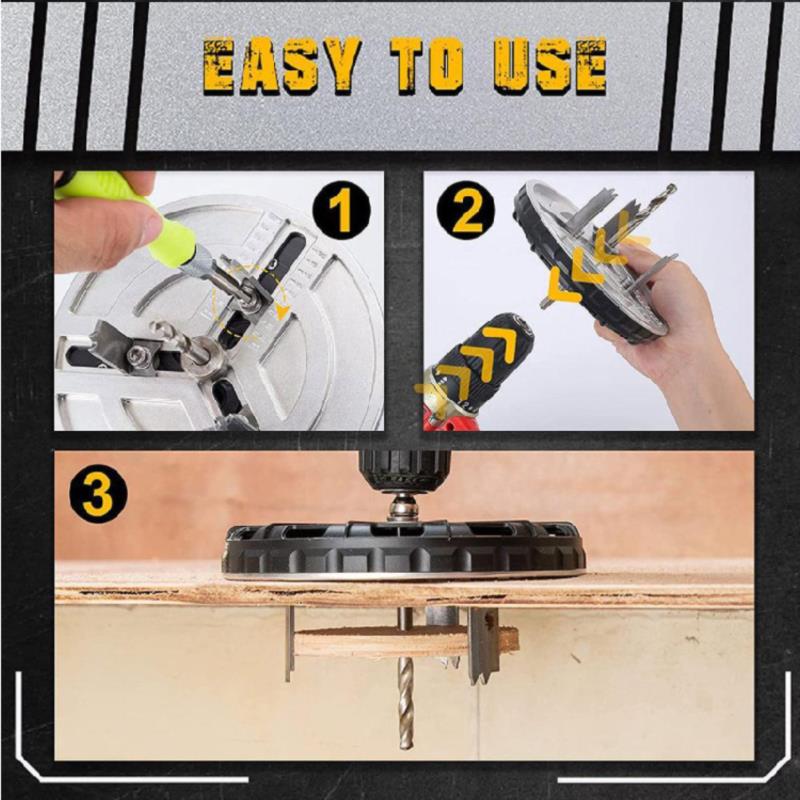 EASY TO USE

1

2

3