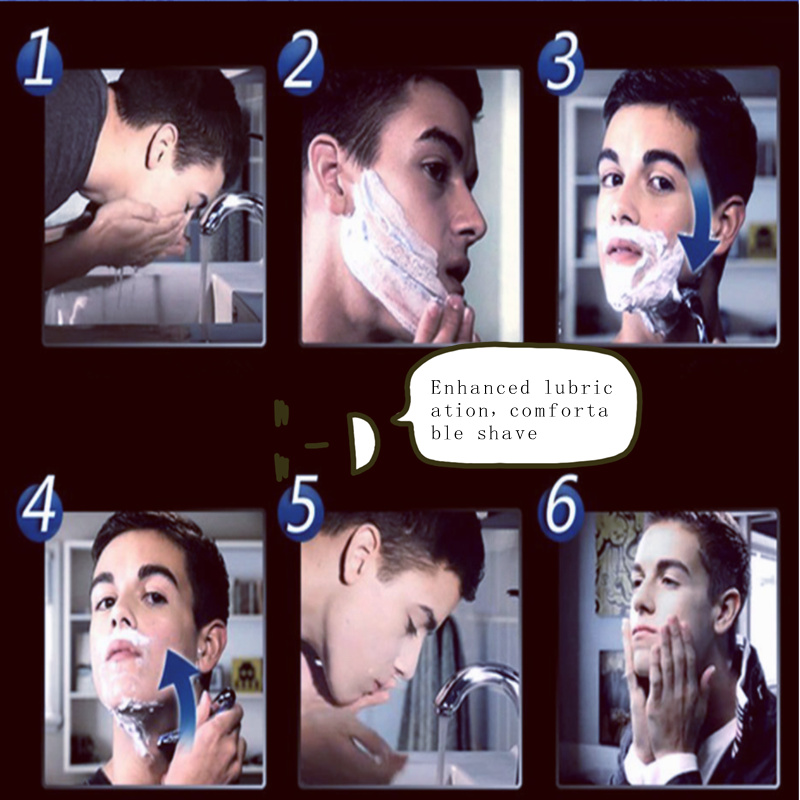 1

2

3

Enhanced lubrication, comfortable shave

4

5

6