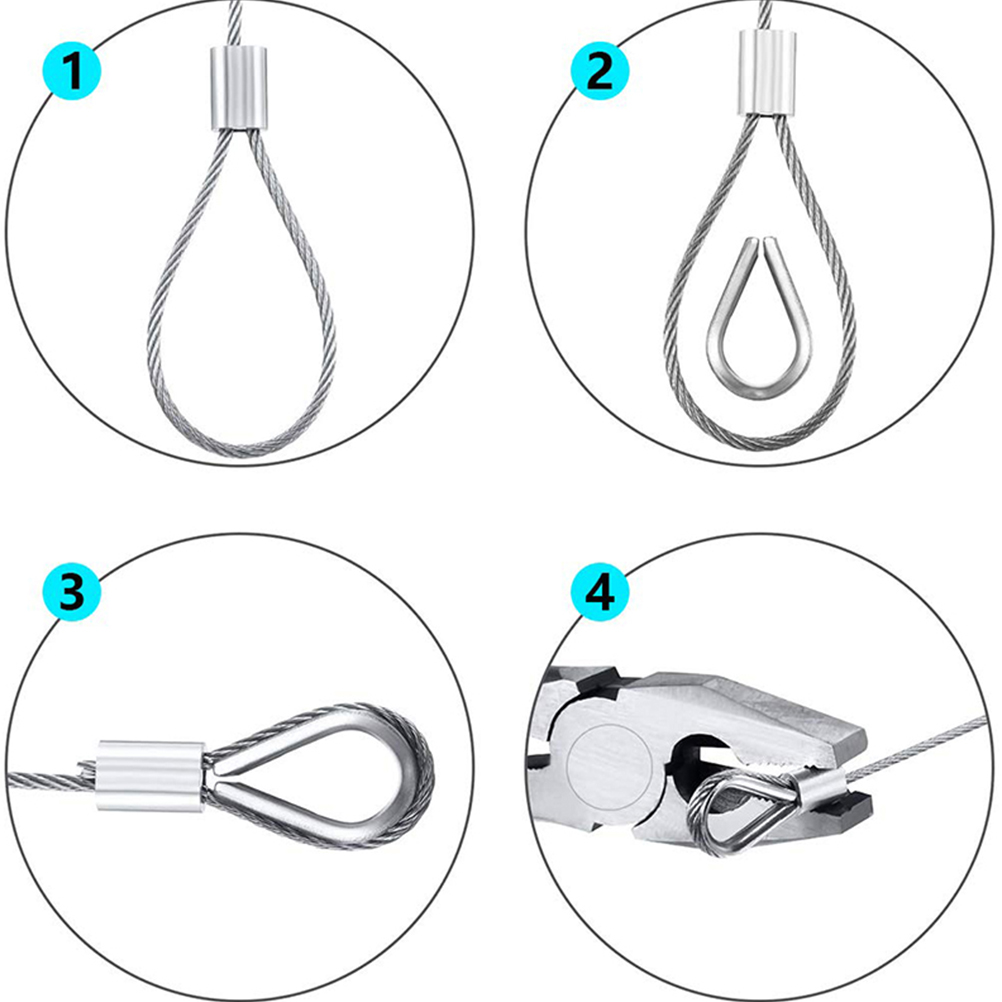 1
2
3
4