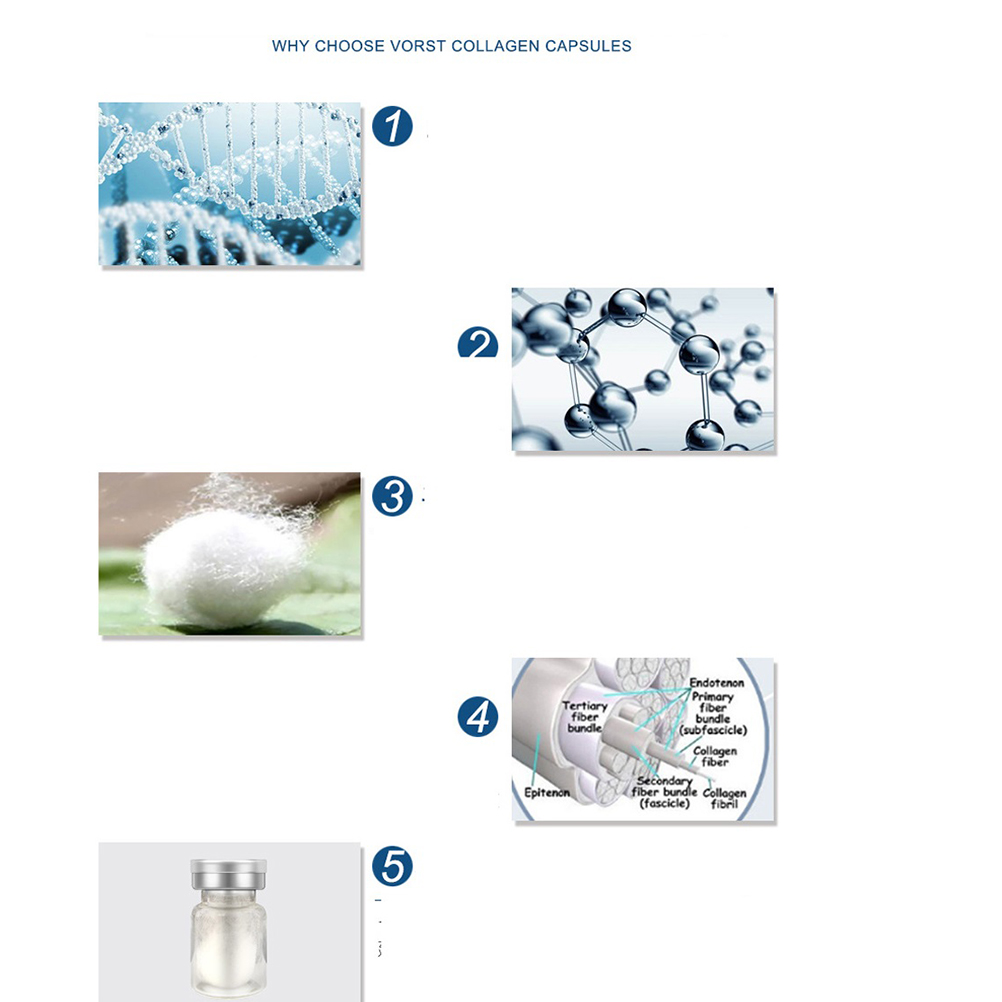 WHY CHOOSE VORST COLLAGEN CAPSULES

1

2

3

4

Tertiary fiber bundle

Endotenon

Primary fiber bundle (subfascicle)

Collagen fiber

Epitenon

Secondary fiber bundle (fascicle)

Collagen fibril

5