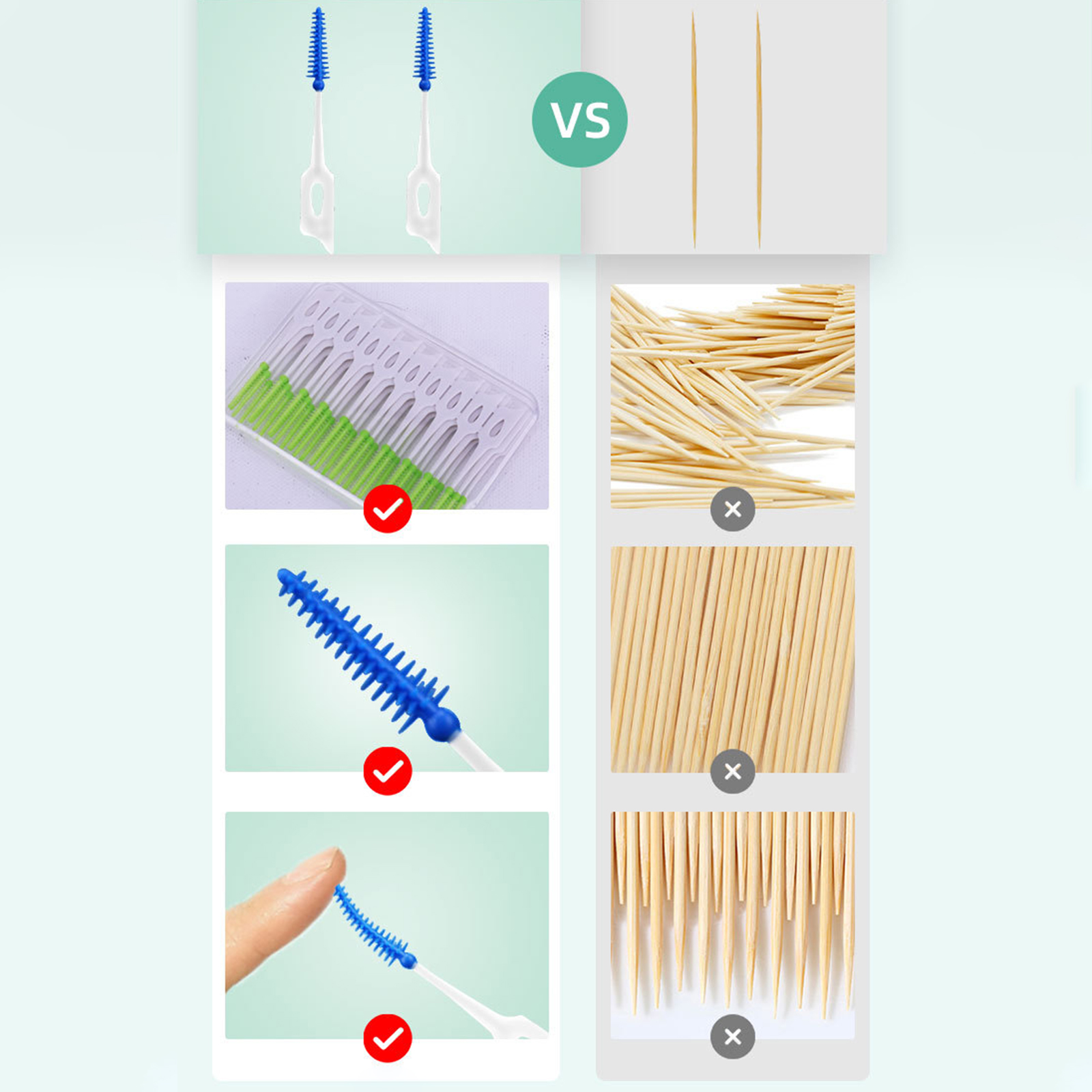 VS