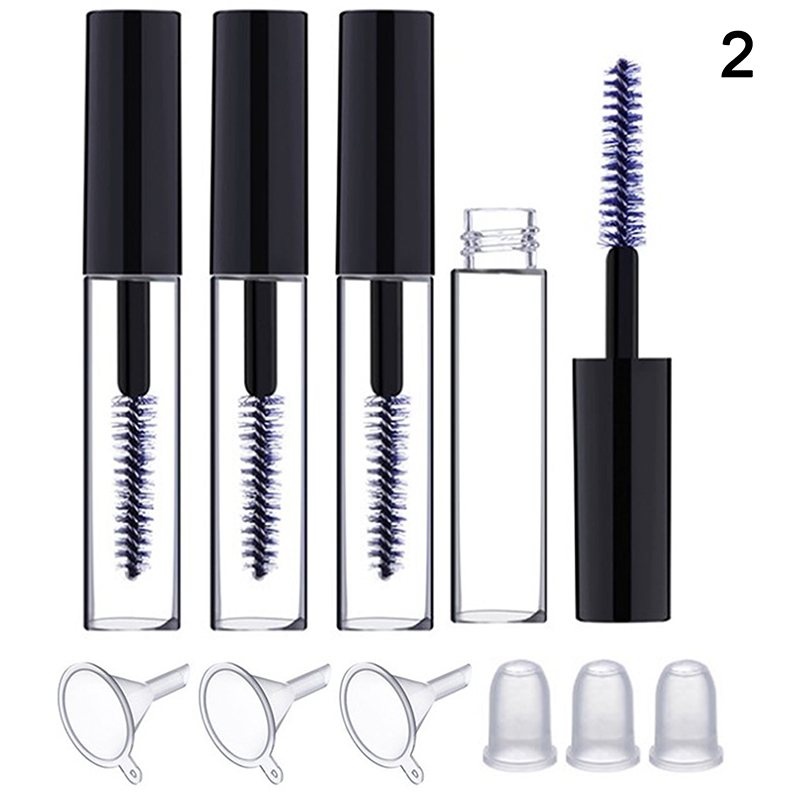 2