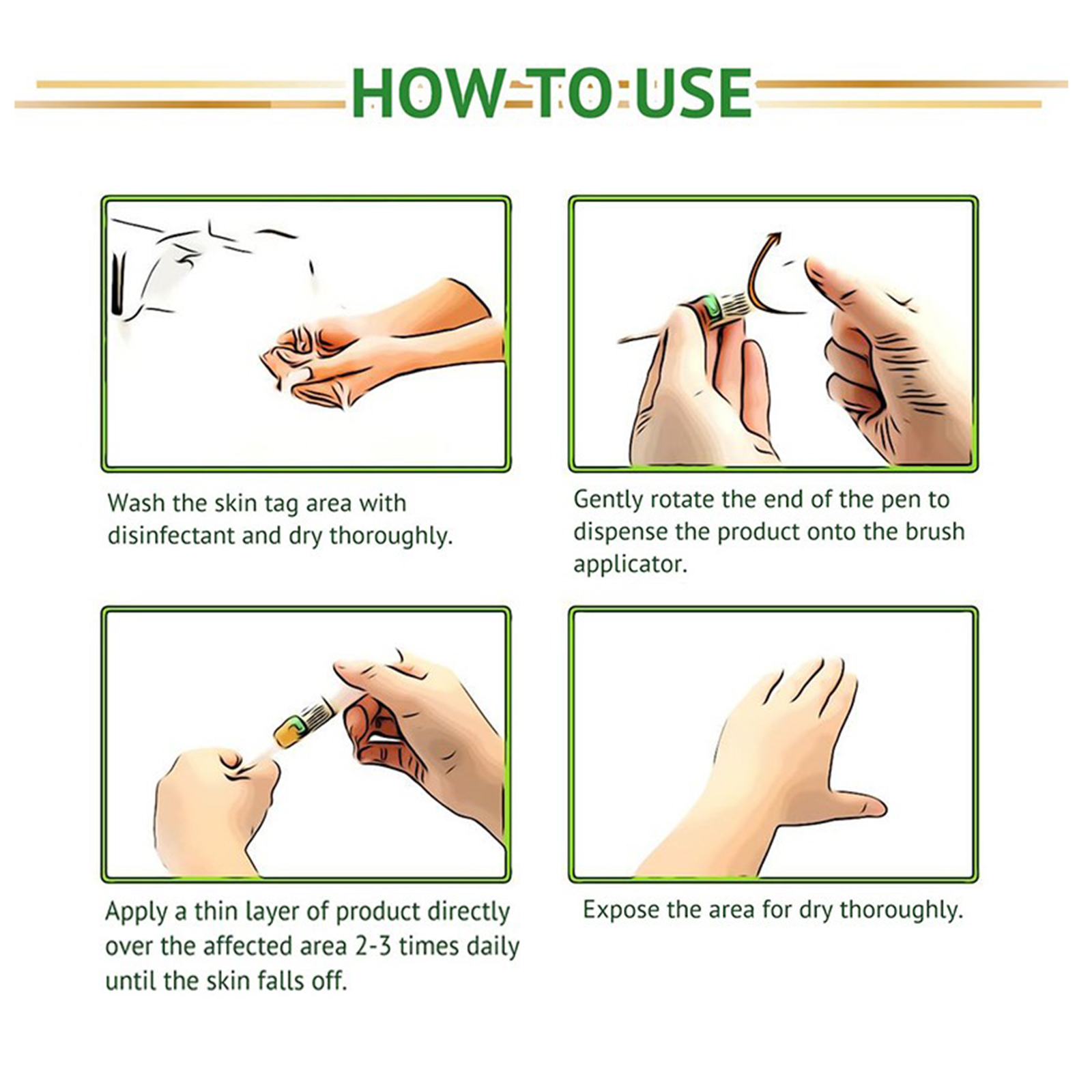 HOW TO USE

Wash the skin tag area with disinfectant and dry thoroughly.

Gently rotate the end of the pen to dispense the product onto the brush applicator.

Apply a thin layer of product directly over the affected area 2-3 times daily until the skin falls off.

Expose the area for dry thoroughly.