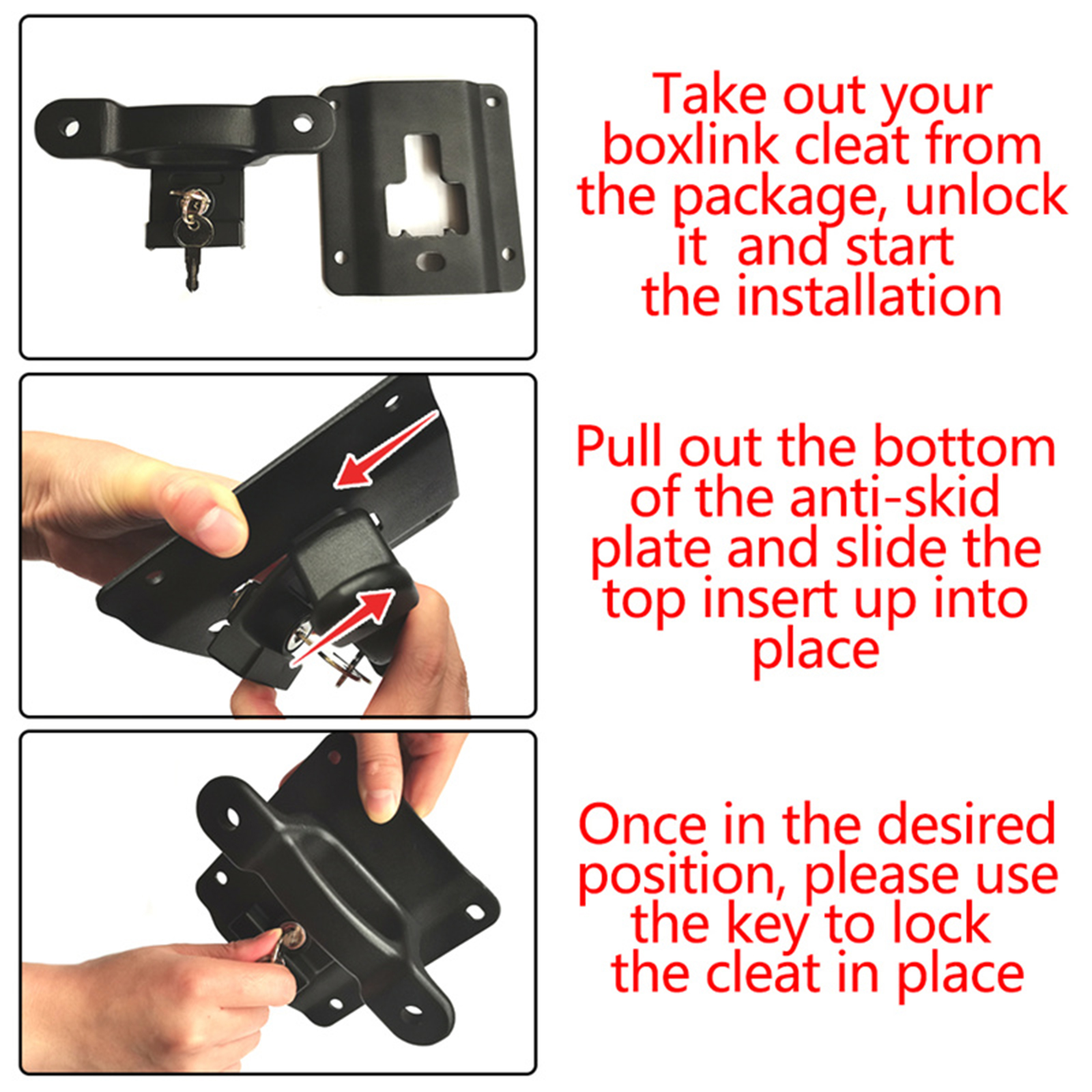 Take out your boxlink cleat from the package, unlock it and start the installation

Pull out the bottom of the anti-skid plate and slide the top insert up into place

Once in the desired position, please use the key to lock the cleat in place