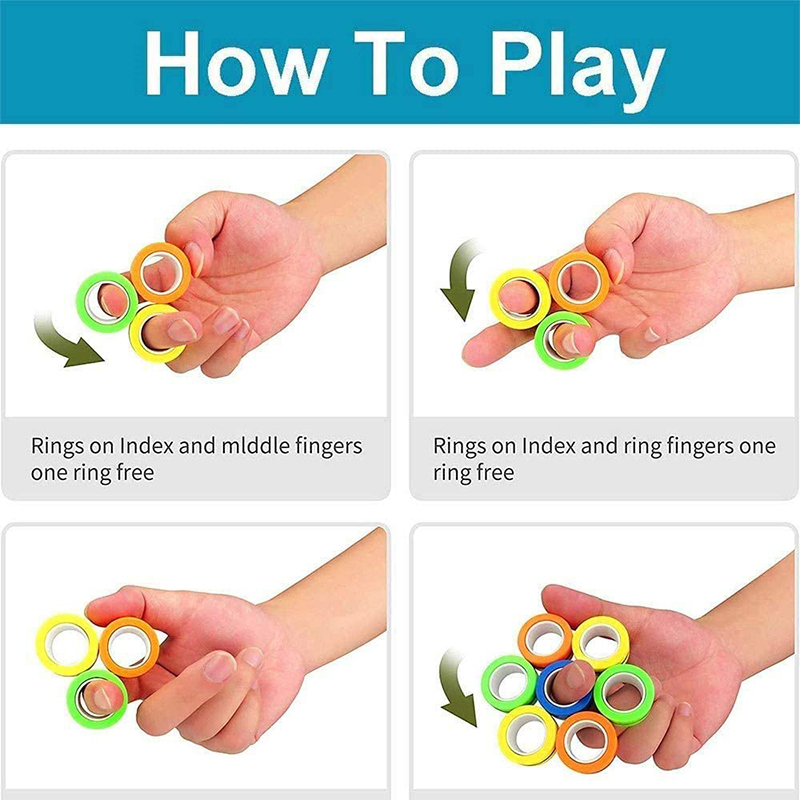 How To Play

Rings on Index and mlddle fingers one ring free

Rings on Index and ring fingers one ring free