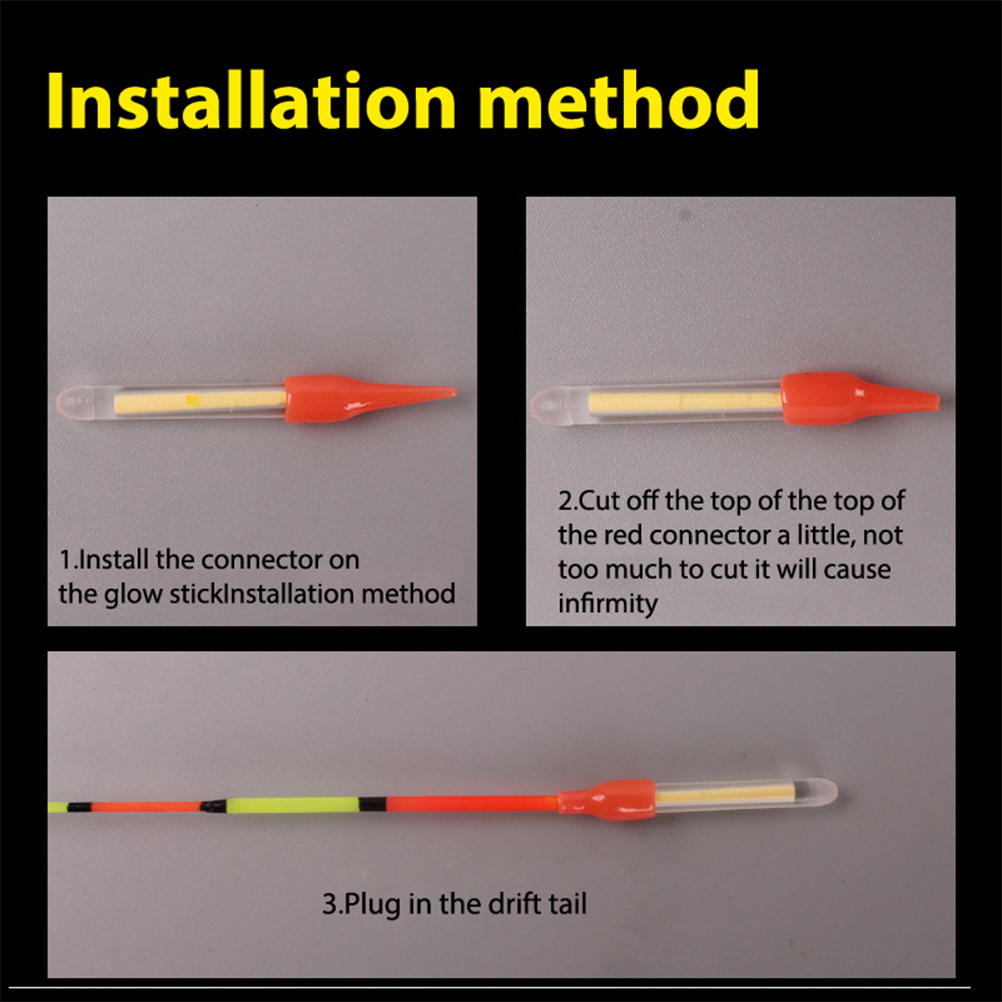 Installation method

1.Install the connector on the glow stickInstallation method

2.Cut off the top of the top of the red connector a little, not too much to cut it will cause infirmity

3.Plug in the drift tail