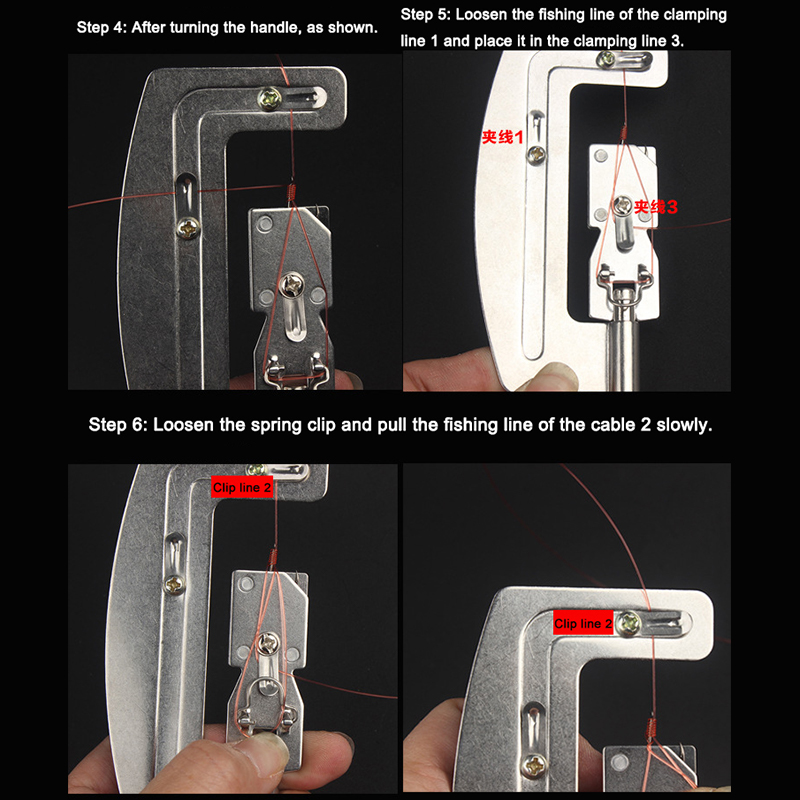 Step 4: After turning the handle, as shown.

Step 5: Loosen the fishing line of the clamping line 1 and place it in the clamping line 3.

夹线1

夹线3

Step 6: Loosen the spring clip and pull the fishing line of the cable 2 slowly.

Clip line 2

Clip line 2