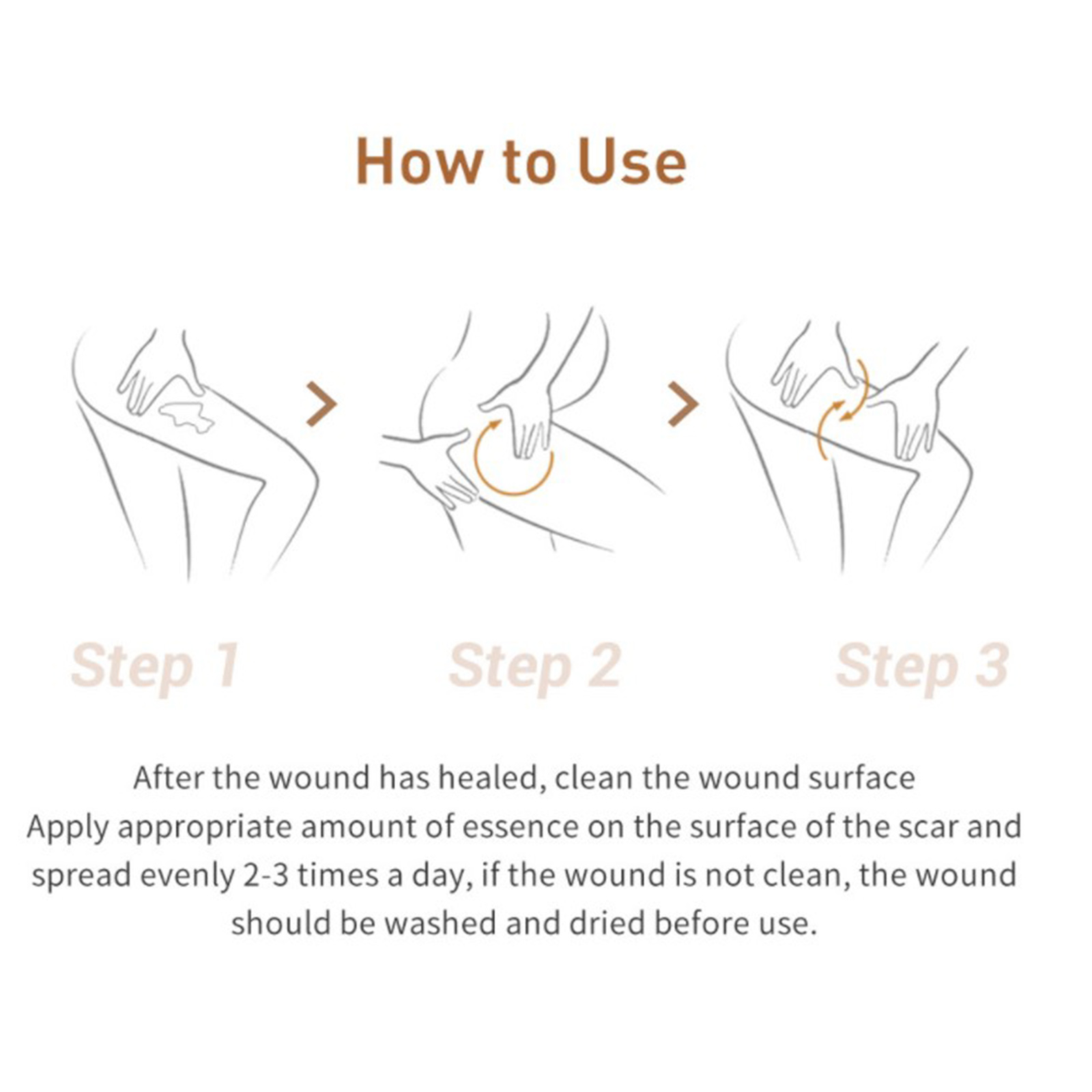 How to Use

Step 1

Step 2

Step 3

After the wound has healed, clean the wound surface
Apply appropriate amount of essence on the surface of the scar and spread evenly 2-3 times a day, if the wound is not clean, the wound should be washed and dried before use.