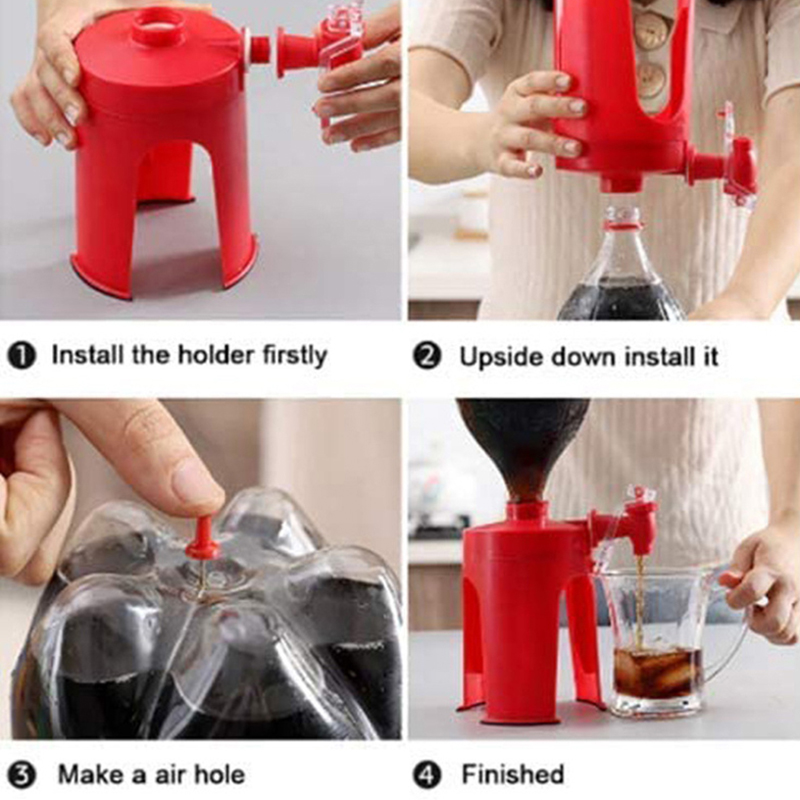 ❶ Install the holder firstly

❷ Upside down install it

❸ Make a air hole

❹ Finished