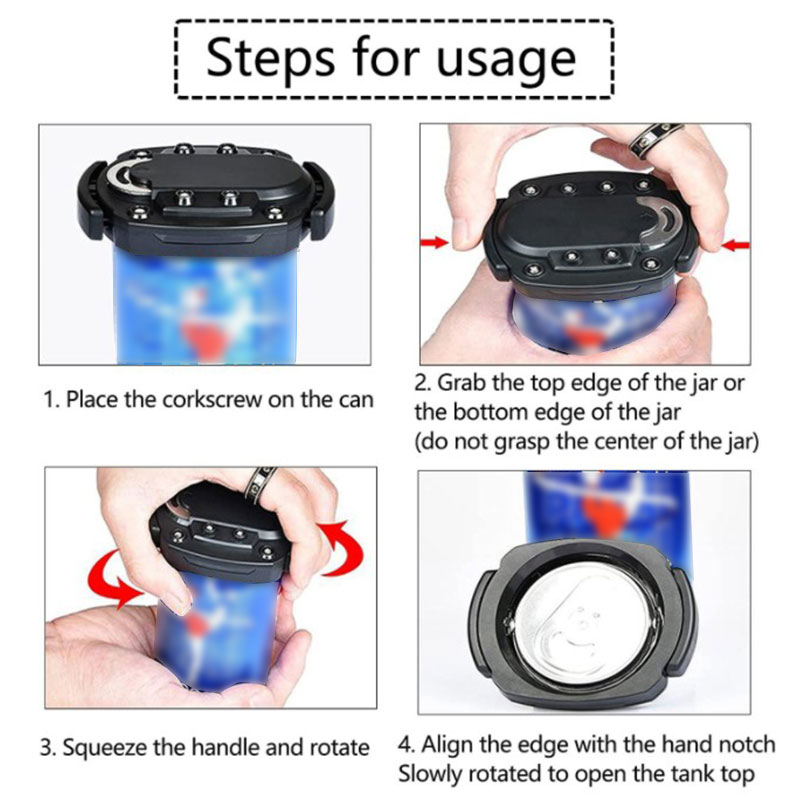 Steps for usage

1. Place the corkscrew on the can

2. Grab the top edge of the jar or the bottom edge of the jar
(do not grasp the center of the jar)

3. Squeeze the handle and rotate

4. Align the edge with the hand notch
Slowly rotated to open the tank top