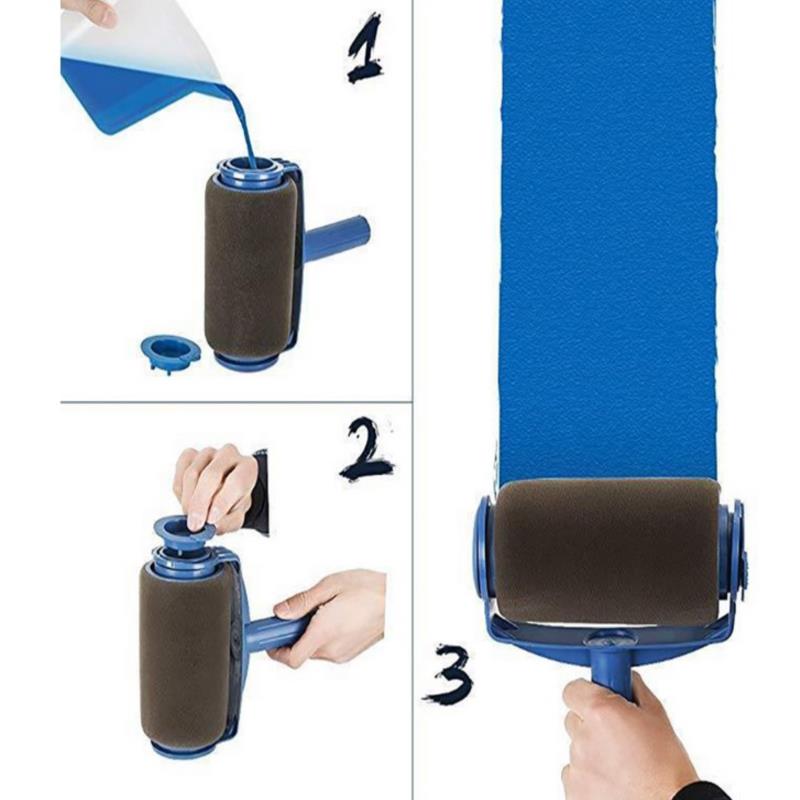 1

2

3