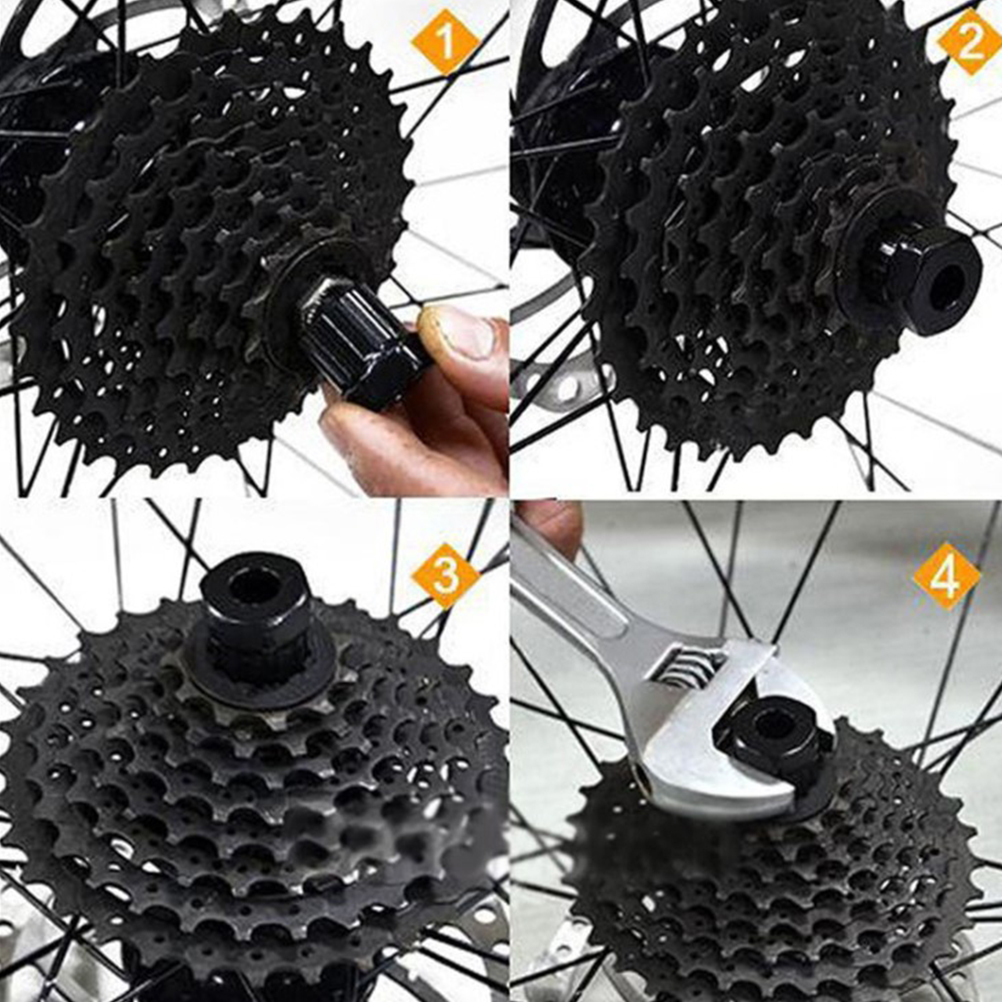 1

2

3

4