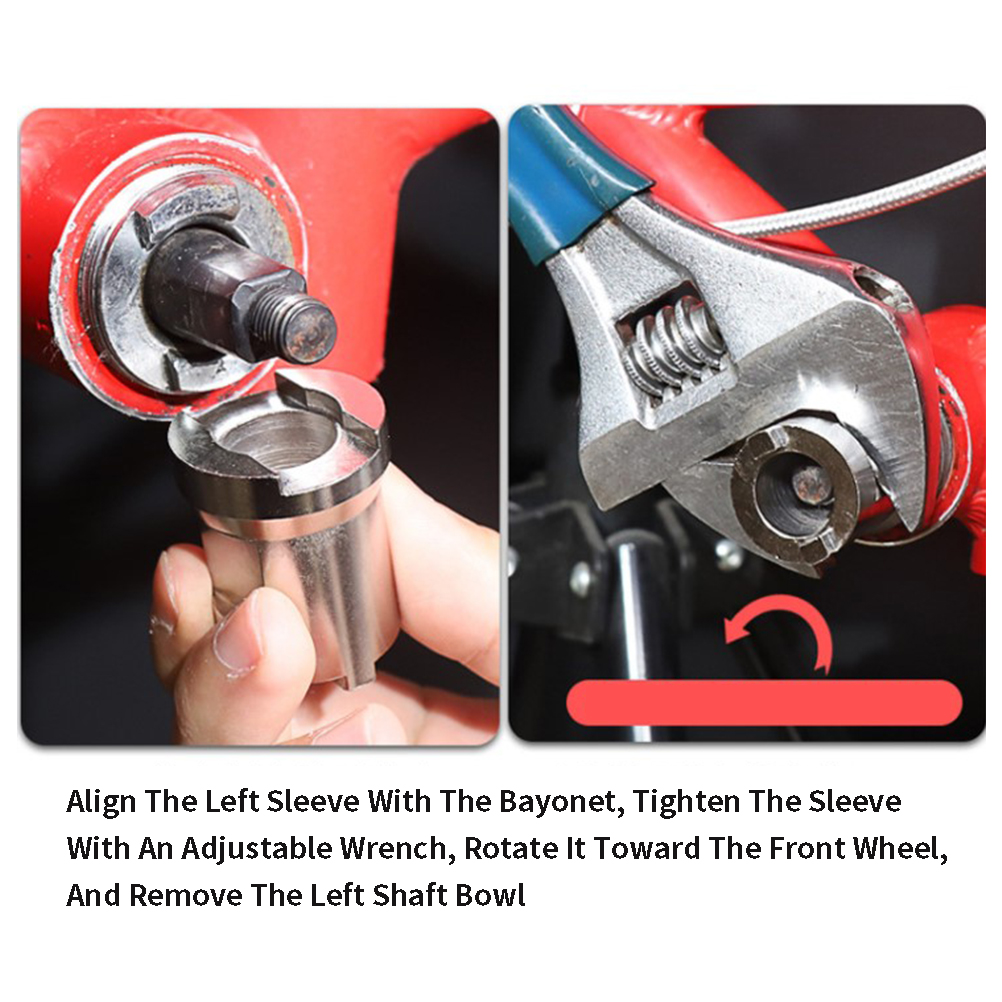 Align The Left Sleeve With The Bayonet, Tighten The Sleeve With An Adjustable Wrench, Rotate It Toward The Front Wheel, And Remove The Left Shaft Bowl