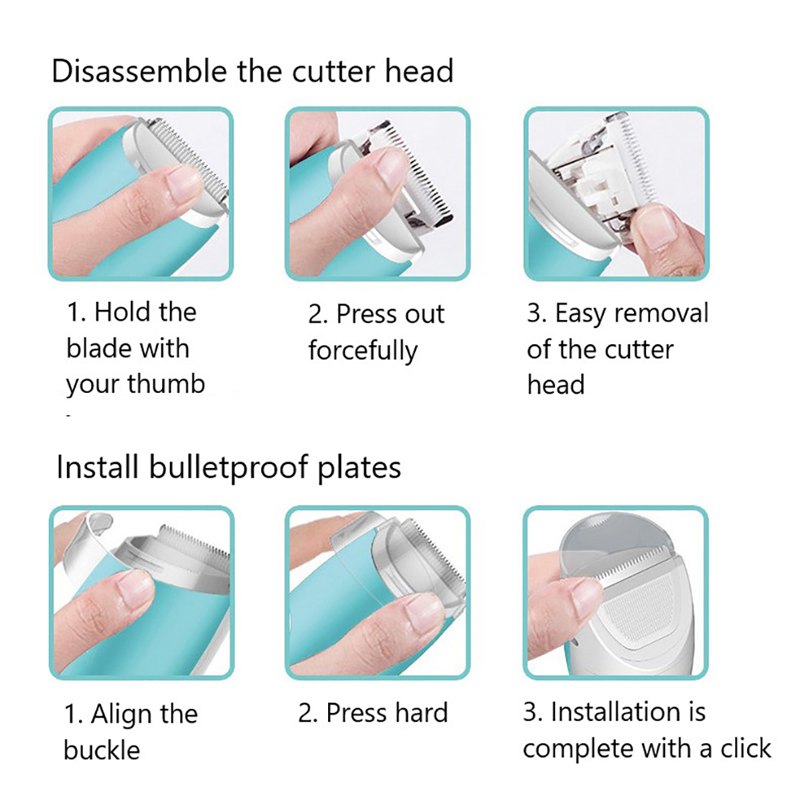 Disassemble the cutter head

1. Hold the blade with your thumb

2. Press out forcefully

3. Easy removal of the cutter head

Install bulletproof plates

1. Align the buckle

2. Press hard

3. Installation is complete with a click