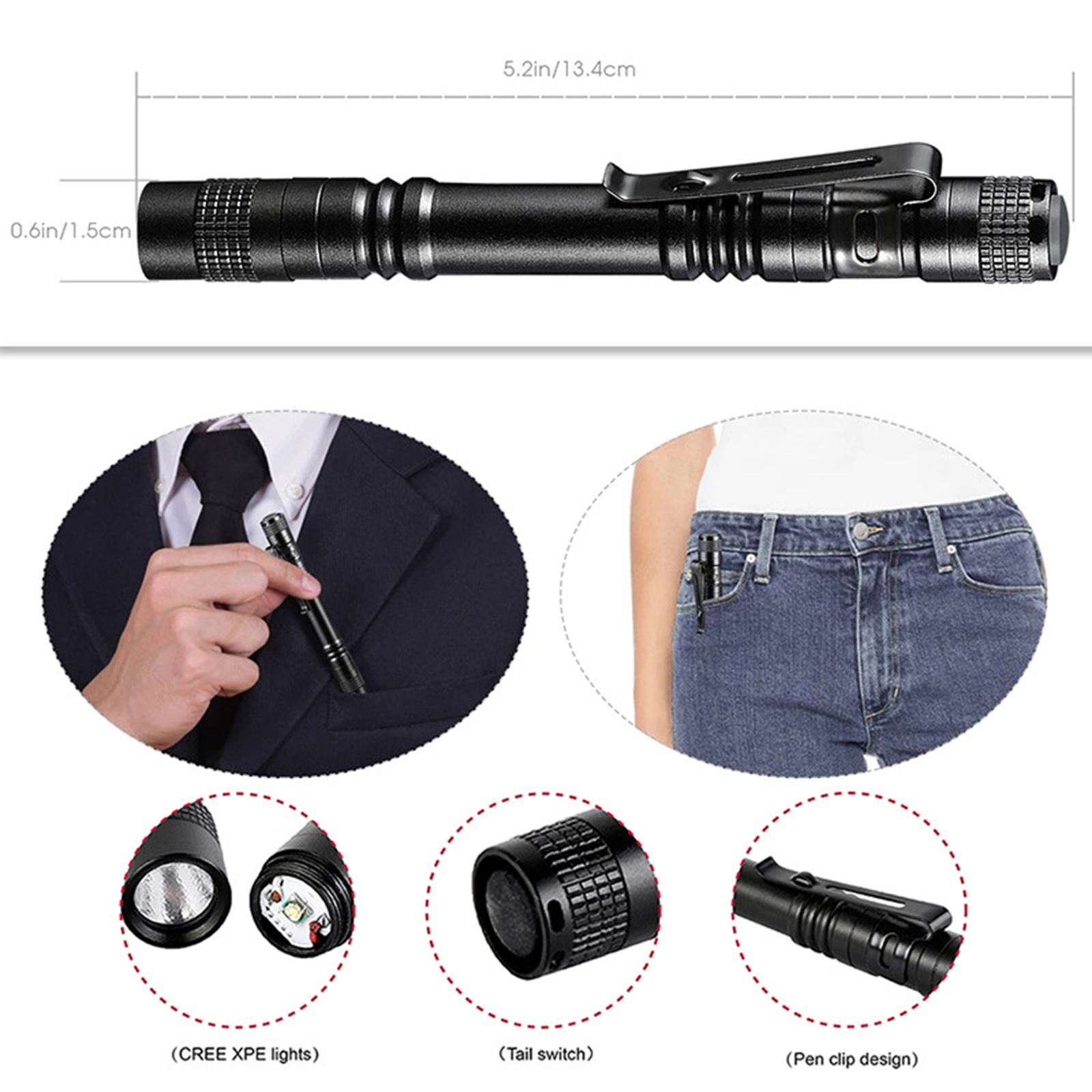 5.2in/13.4cm

0.6in/1.5cm

(CREE XPE lights)

(Tail switch)

(Pen clip design)