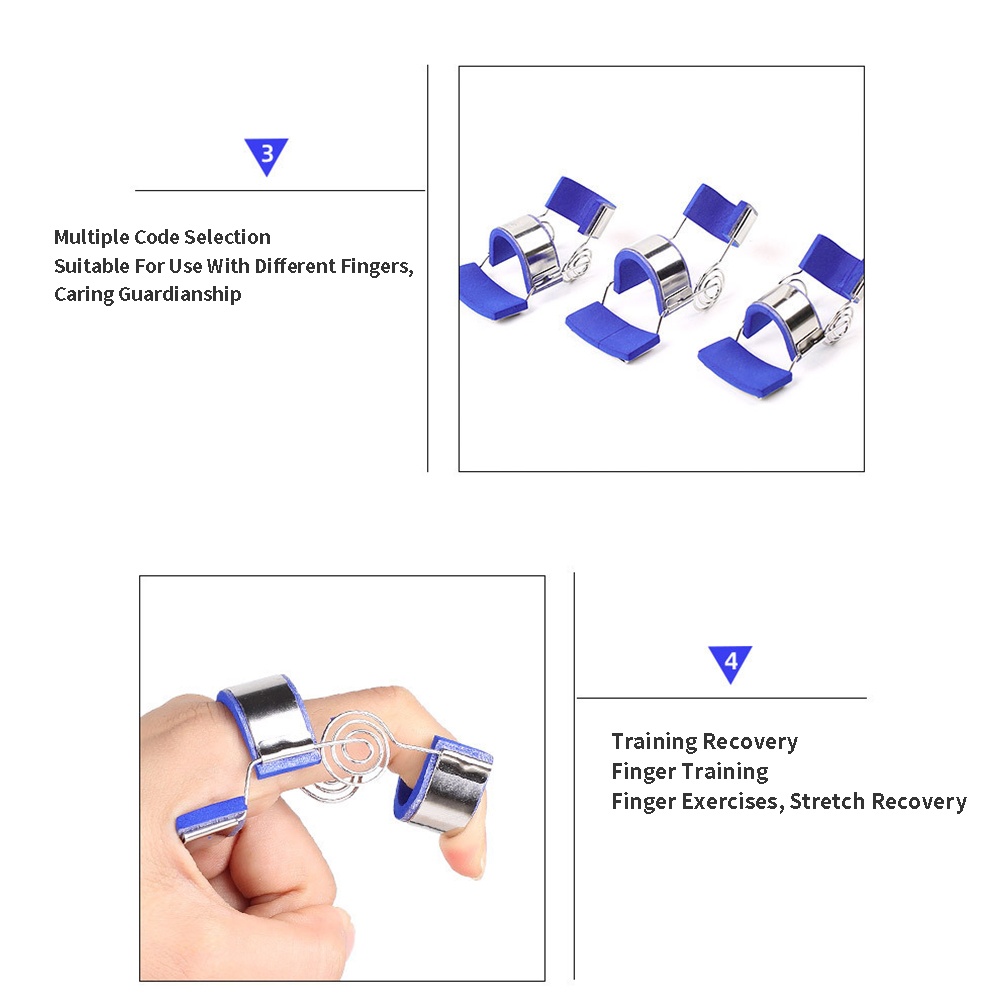 3

Multiple Code Selection
Suitable For Use With Different Fingers,
Caring Guardianship

4

Training Recovery
Finger Training
Finger Exercises, Stretch Recovery