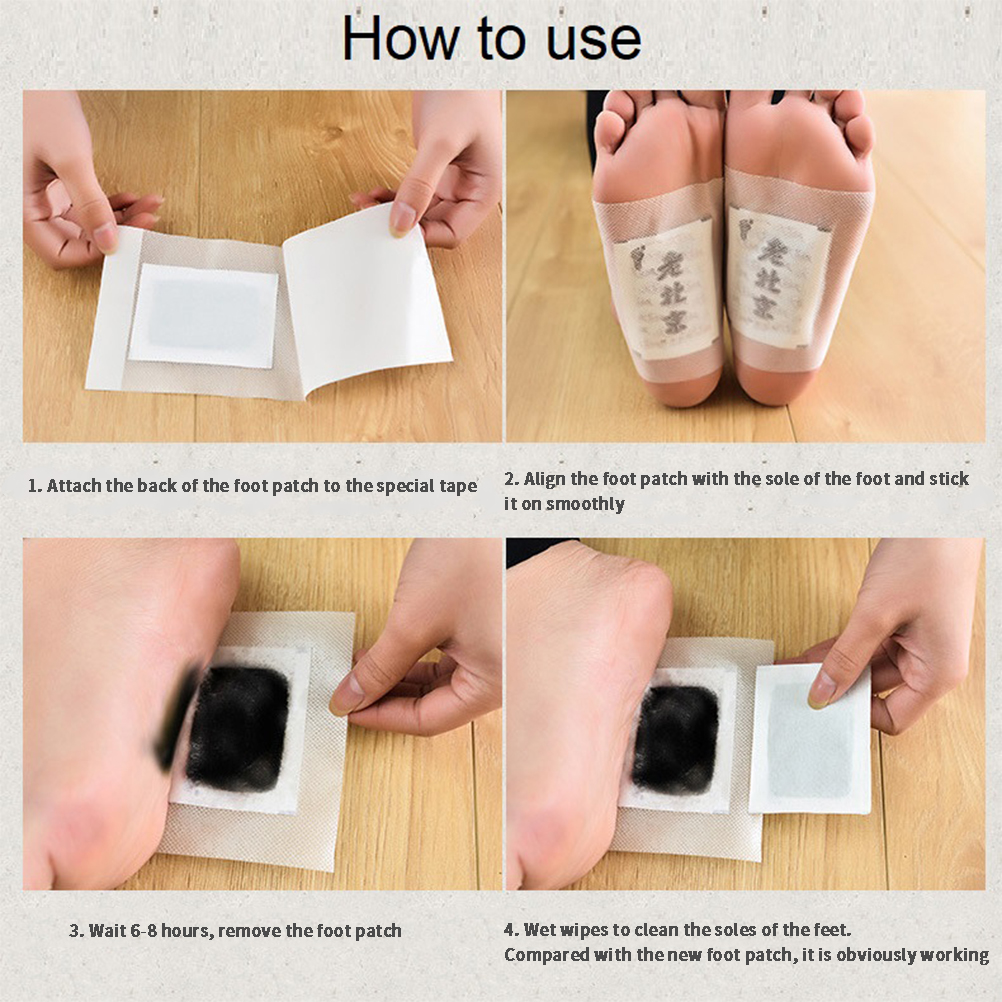 How to use

老北京

老北京

1. Attach the back of the foot patch to the special tape

2. Align the foot patch with the sole of the foot and stick it on smoothly

3. Wait 6-8 hours, remove the foot patch

4. Wet wipes to clean the soles of the feet.
Compared with the new foot patch, it is obviously working