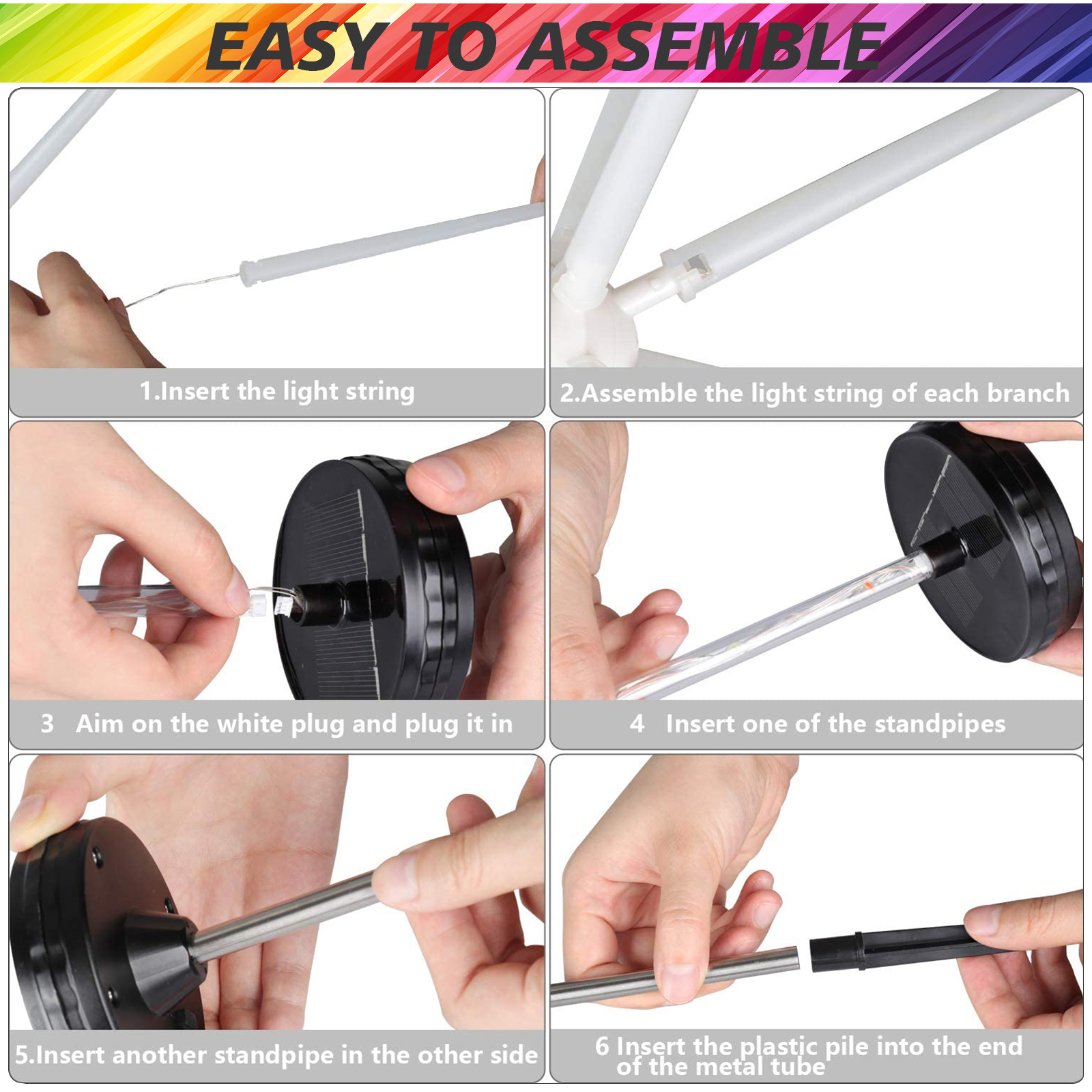 EASY TO ASSEMBLE

1.Insert the light string

2.Assemble the light string of each branch

3 Aim on the white plug and plug it in

4 Insert one of the standpipes

5.Insert another standpipe in the other side

6 Insert the plastic pile into the end of the metal tube