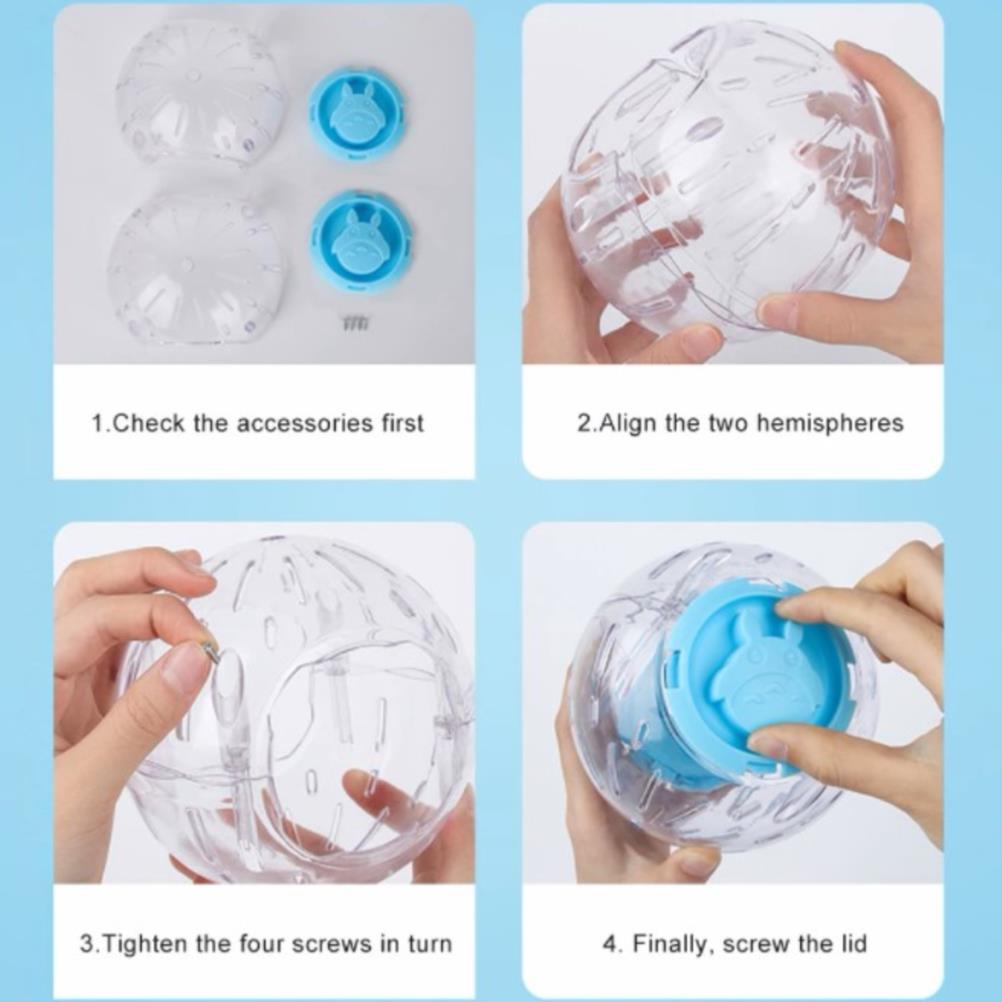 1.Check the accessories first

2.Align the two hemispheres

3.Tighten the four screws in turn

4. Finally, screw the lid