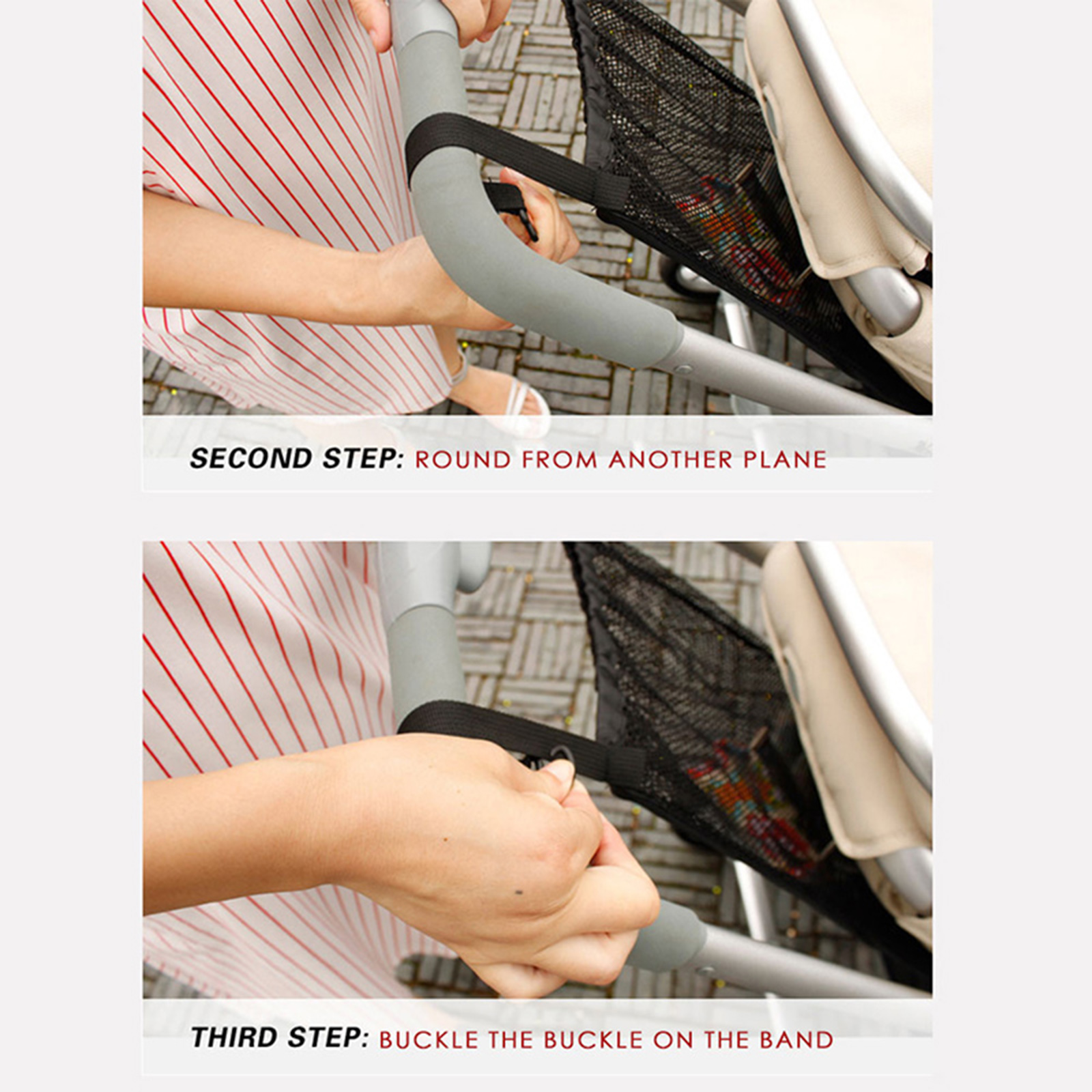 SECOND STEP: ROUND FROM ANOTHER PLANE

THIRD STEP: BUCKLE THE BUCKLE ON THE BAND