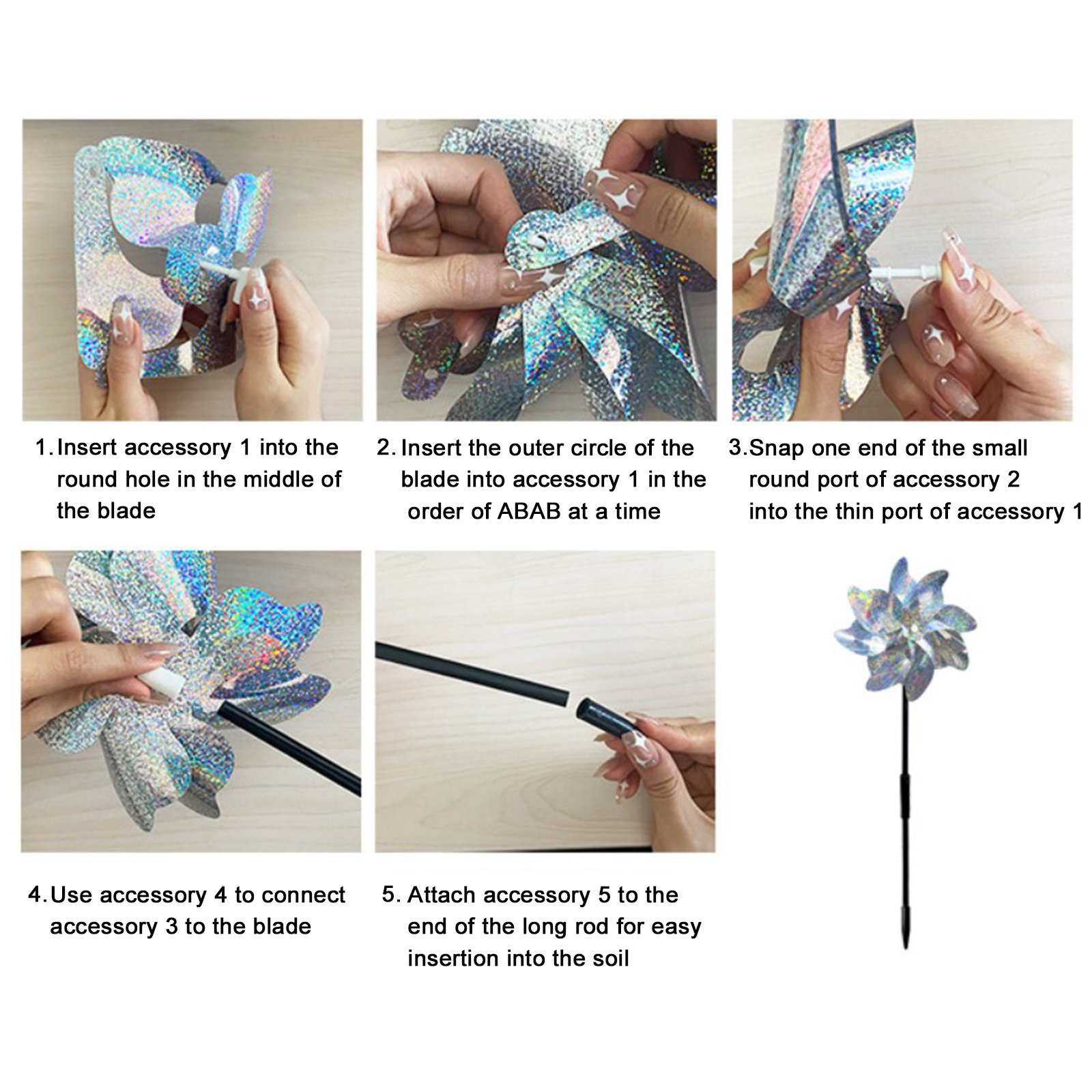 1. Insert accessory 1 into the round hole in the middle of the blade

2. Insert the outer circle of the blade into accessory 1 in the order of ABAB at a time

3.Snap one end of the small round port of accessory 2 into the thin port of accessory 1

4.Use accessory 4 to connect accessory 3 to the blade

5. Attach accessory 5 to the end of the long rod for easy insertion into the soil