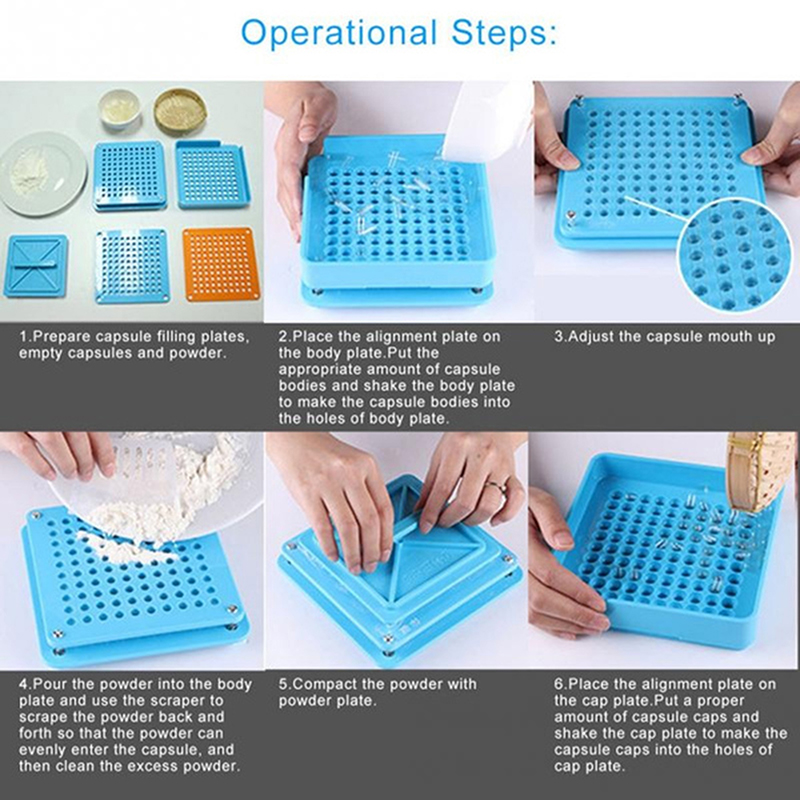 Operational Steps:

1.Prepare capsule filling plates, empty capsules and powder.

2.Place the alignment plate on the body plate.Put the appropriate amount of capsule bodies and shake the body plate to make the capsule bodies into the holes of body plate.

3.Adjust the capsule mouth up

4.Pour the powder into the body plate and use the scraper to scrape the powder back and forth so that the powder can evenly enter the capsule, and then clean the excess powder.

5.Compact the powder with powder plate.

6.Place the alignment plate on the cap plate.Put a proper amount of capsule caps and shake the cap plate to make the capsule caps into the holes of cap plate.