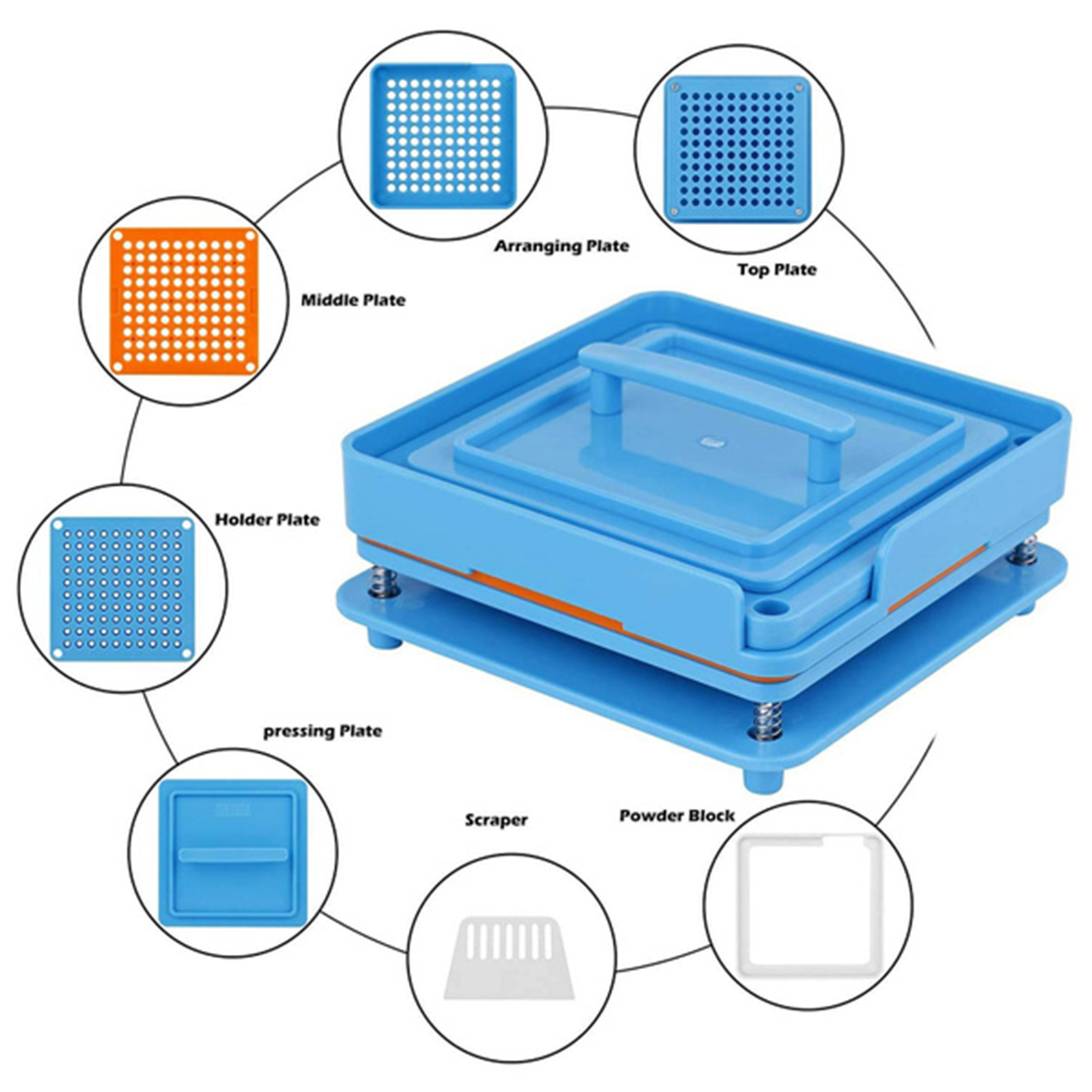 Arranging Plate

Top Plate

Middle Plate

Holder Plate

pressing Plate

Scraper

Powder Block